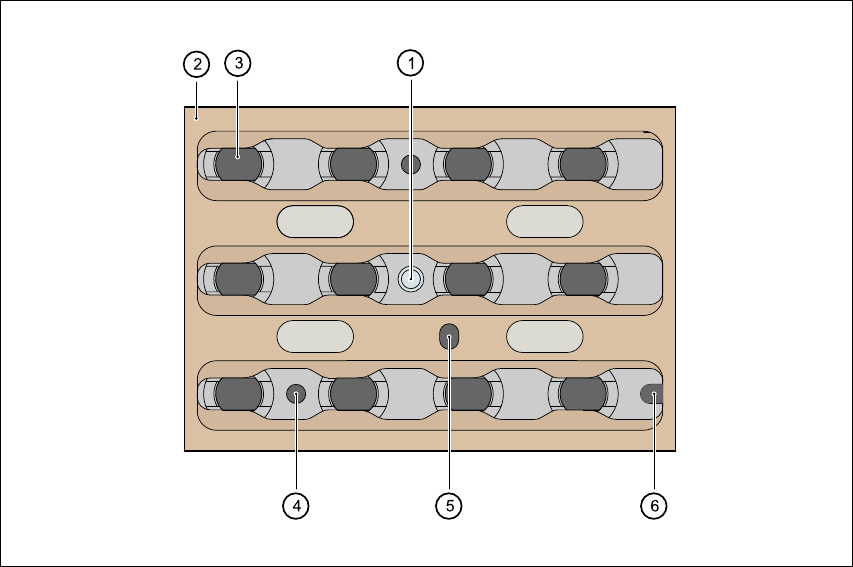 2
3
1
4
5
6