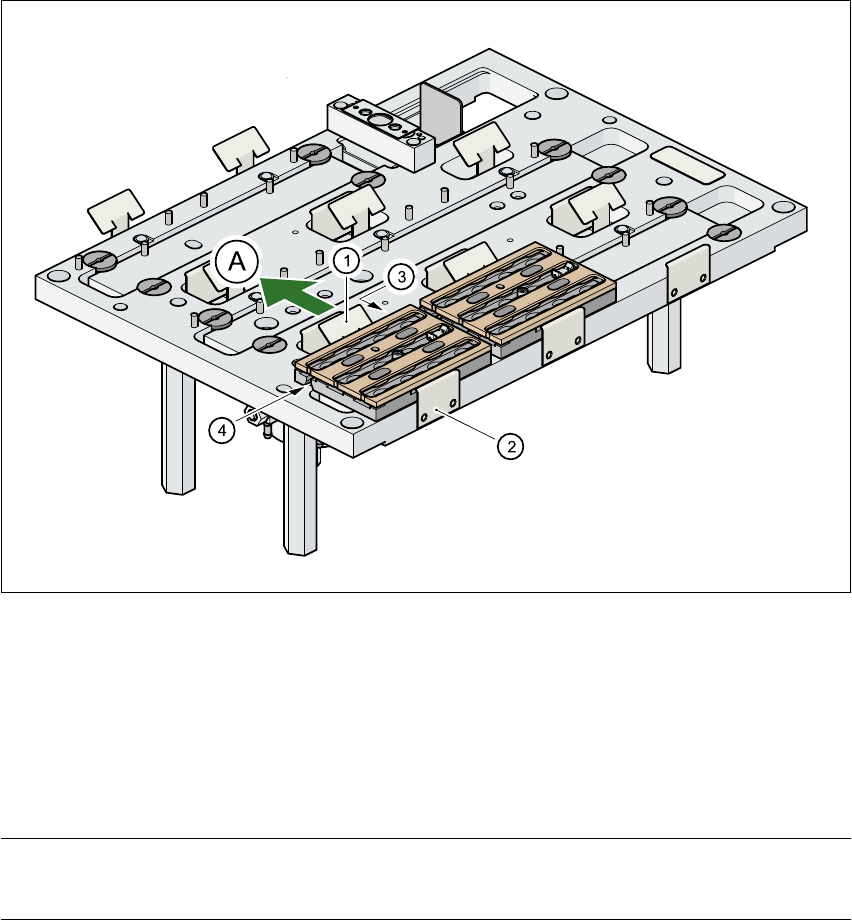 A
1
3
4
2