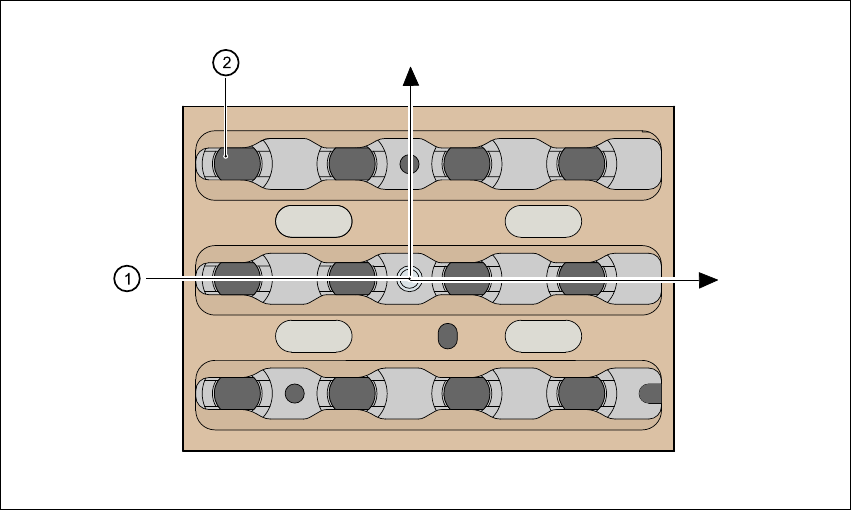 2
1