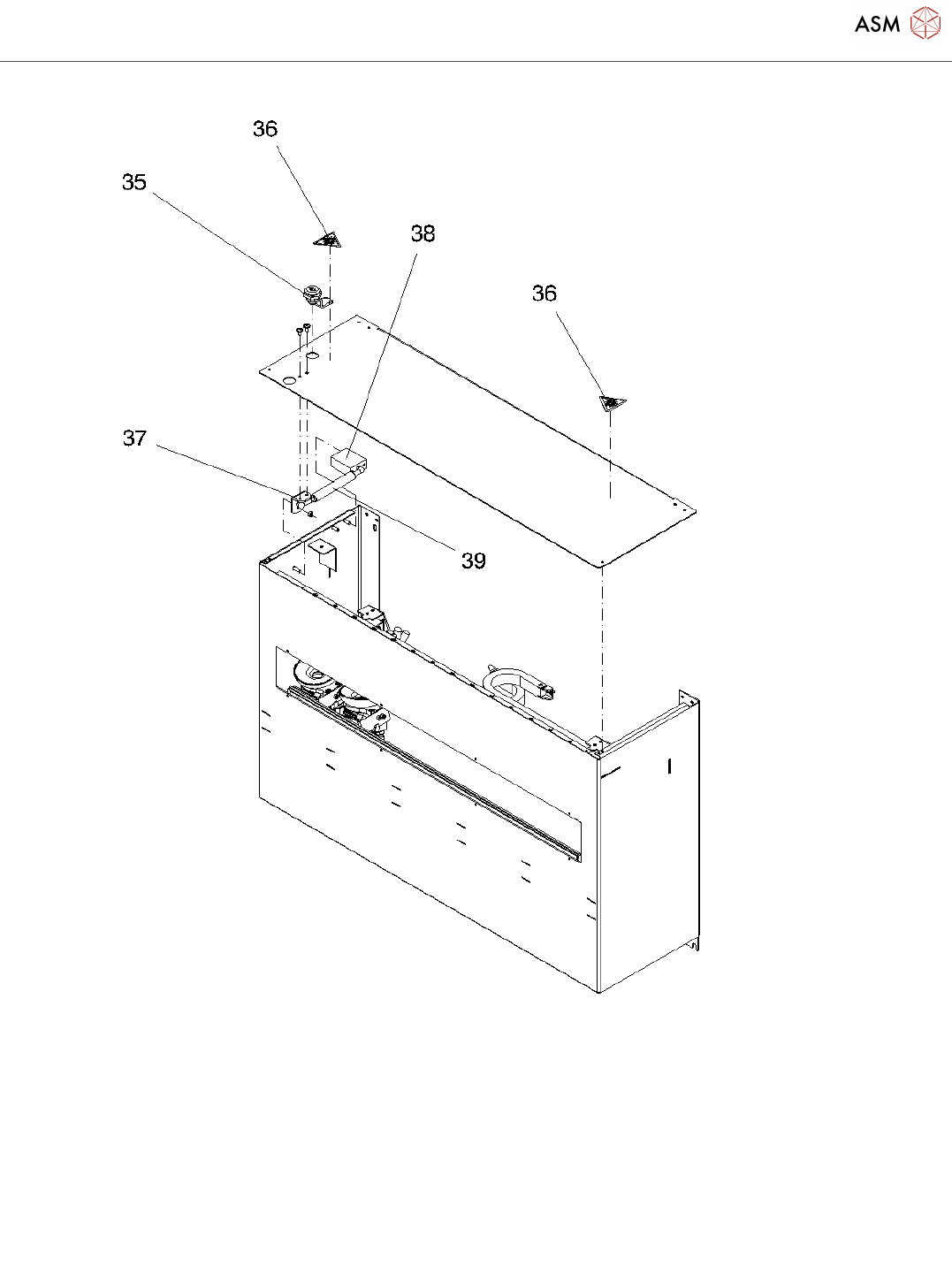 ASM

36

35

38

36

37

39