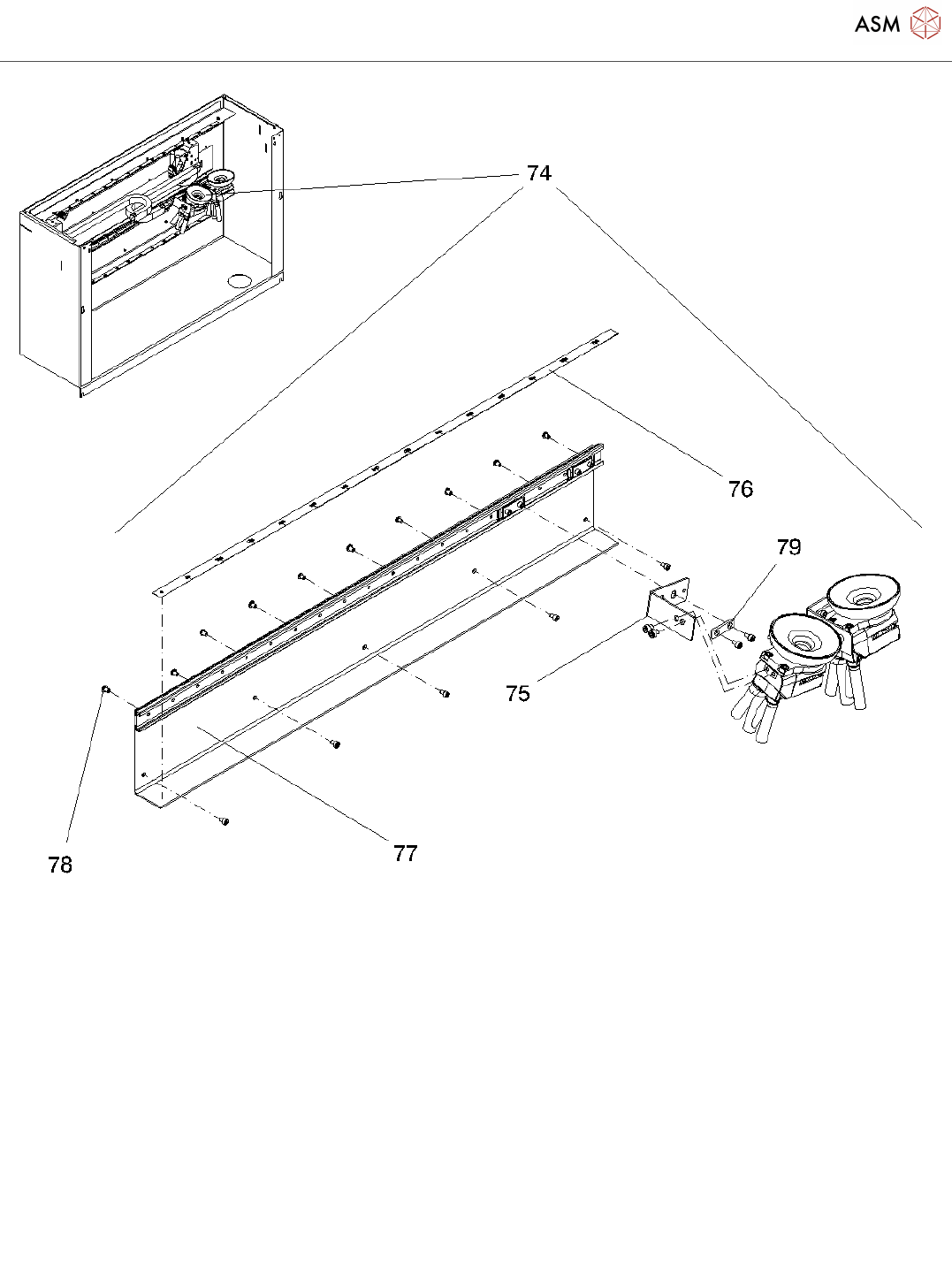 ASM

74

76

79

75

78

77