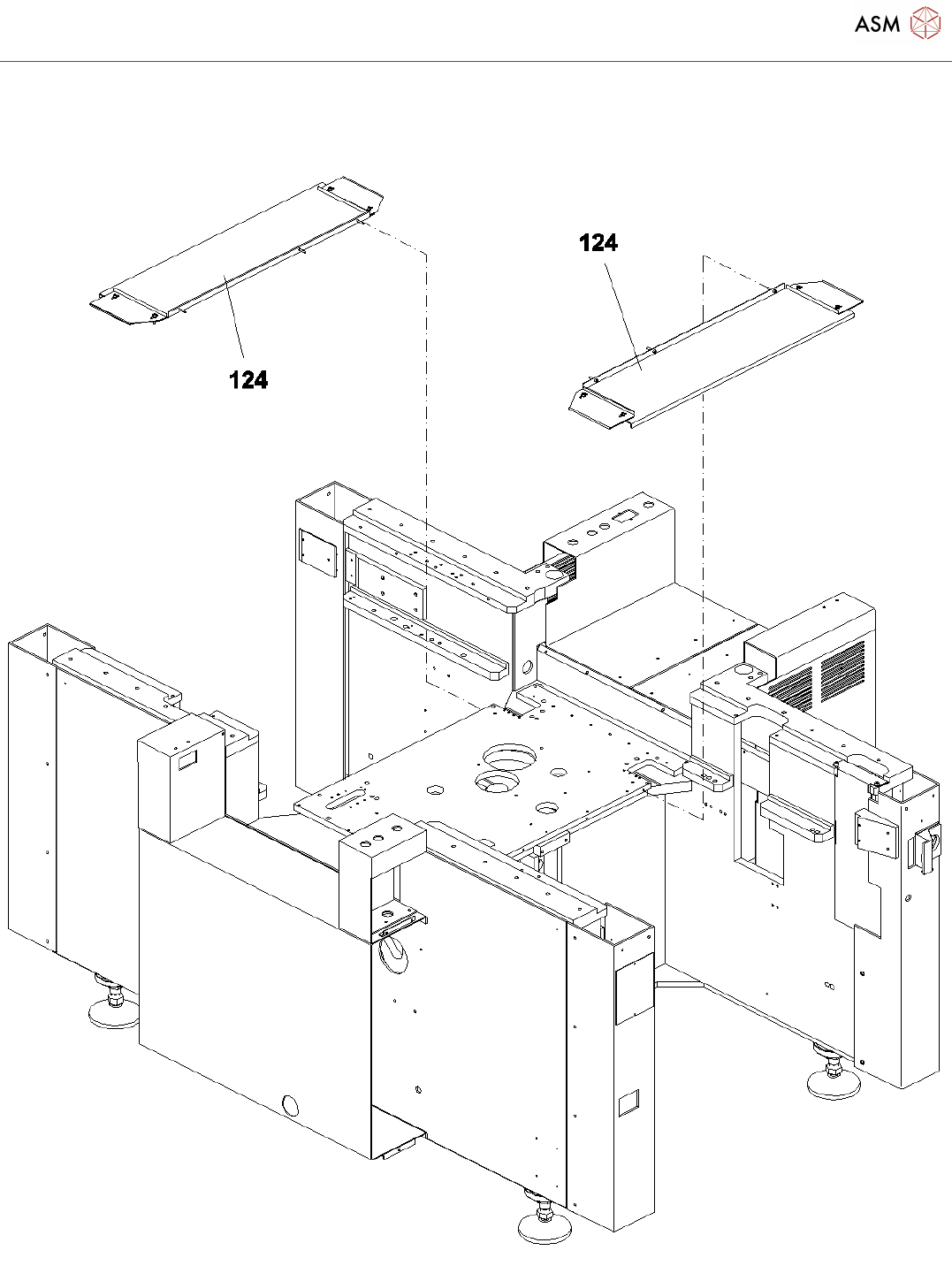 ASM

124

124