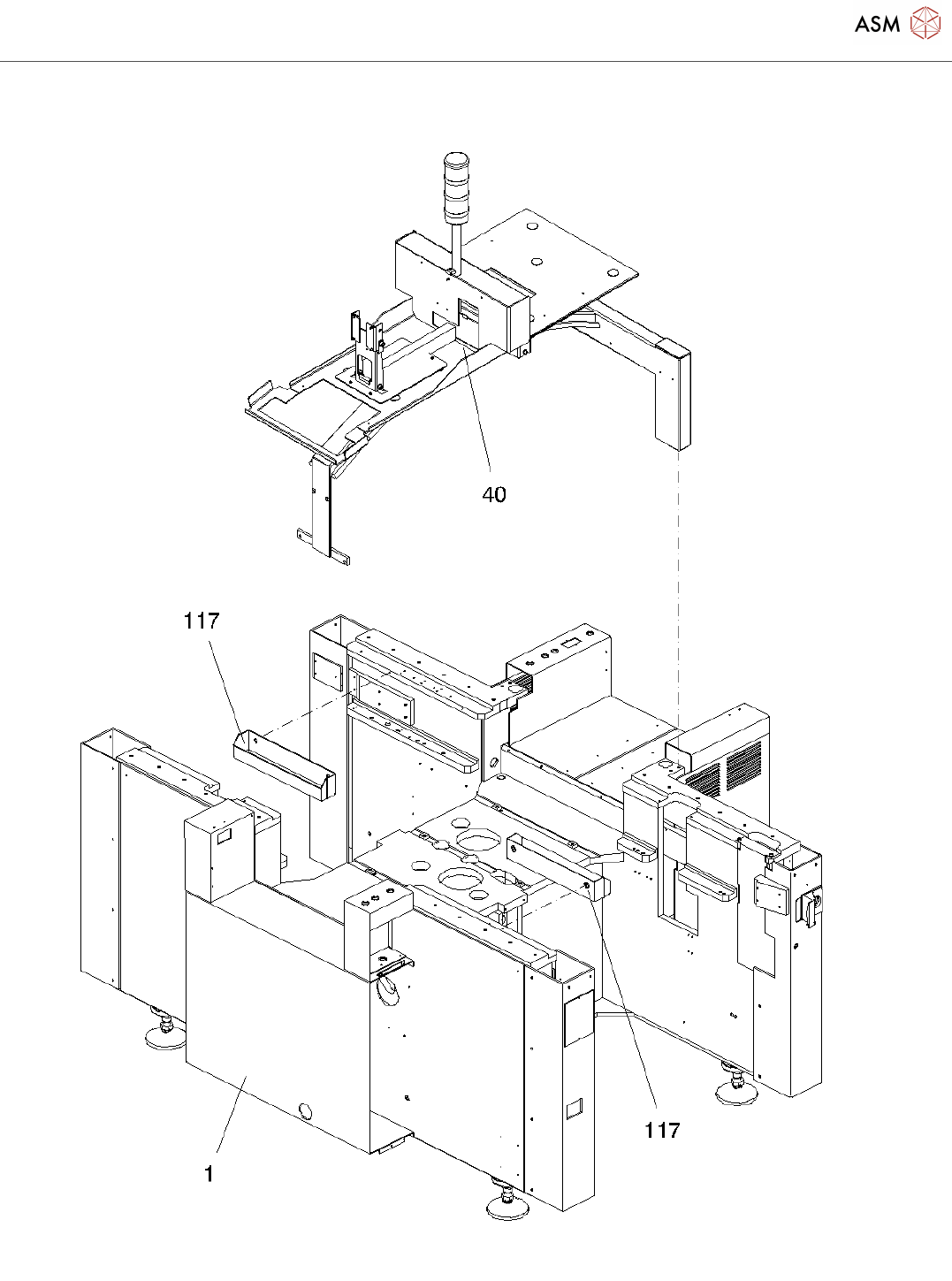 ASM

40

117

117

1