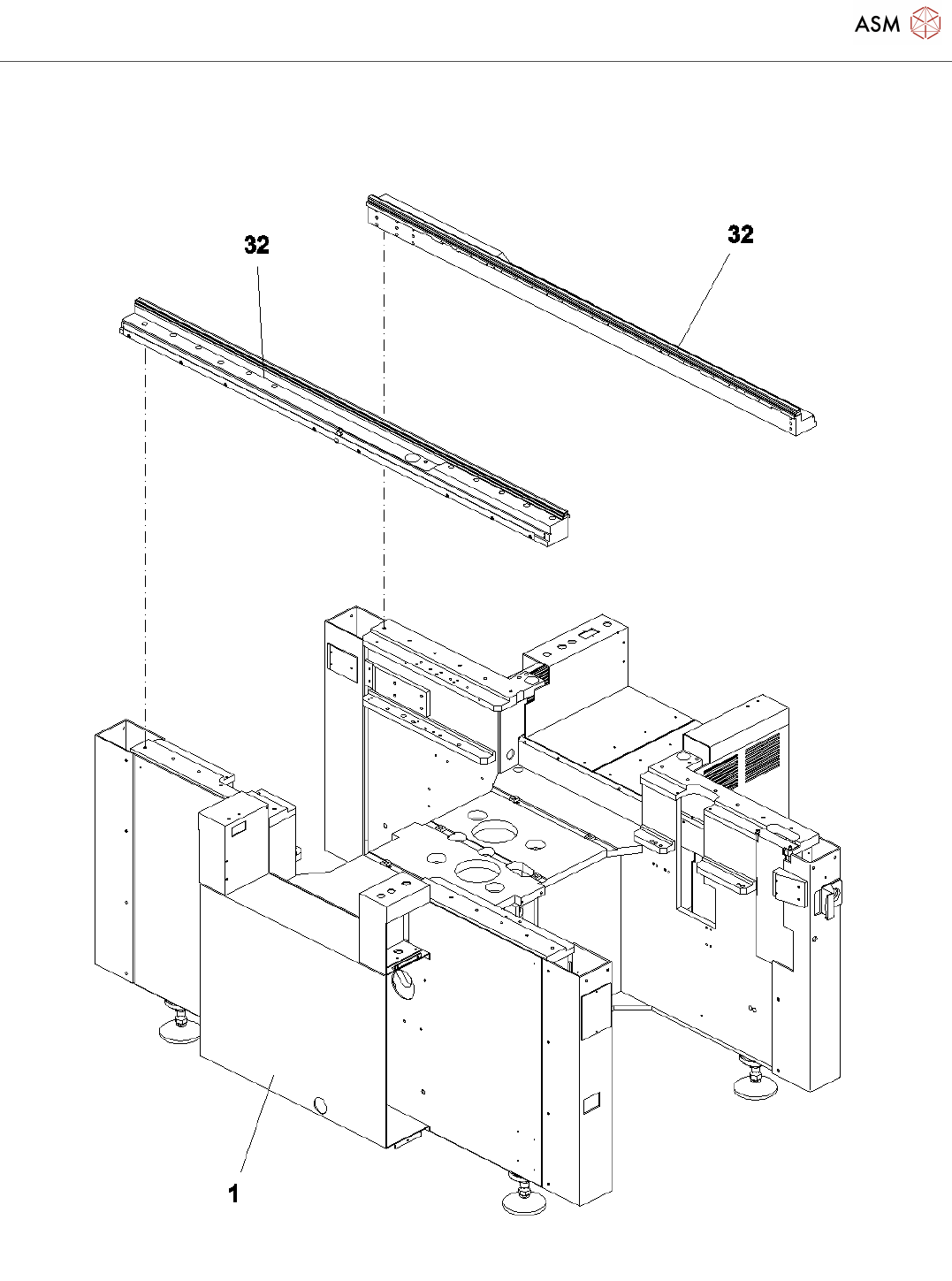 ASM

32

32

1