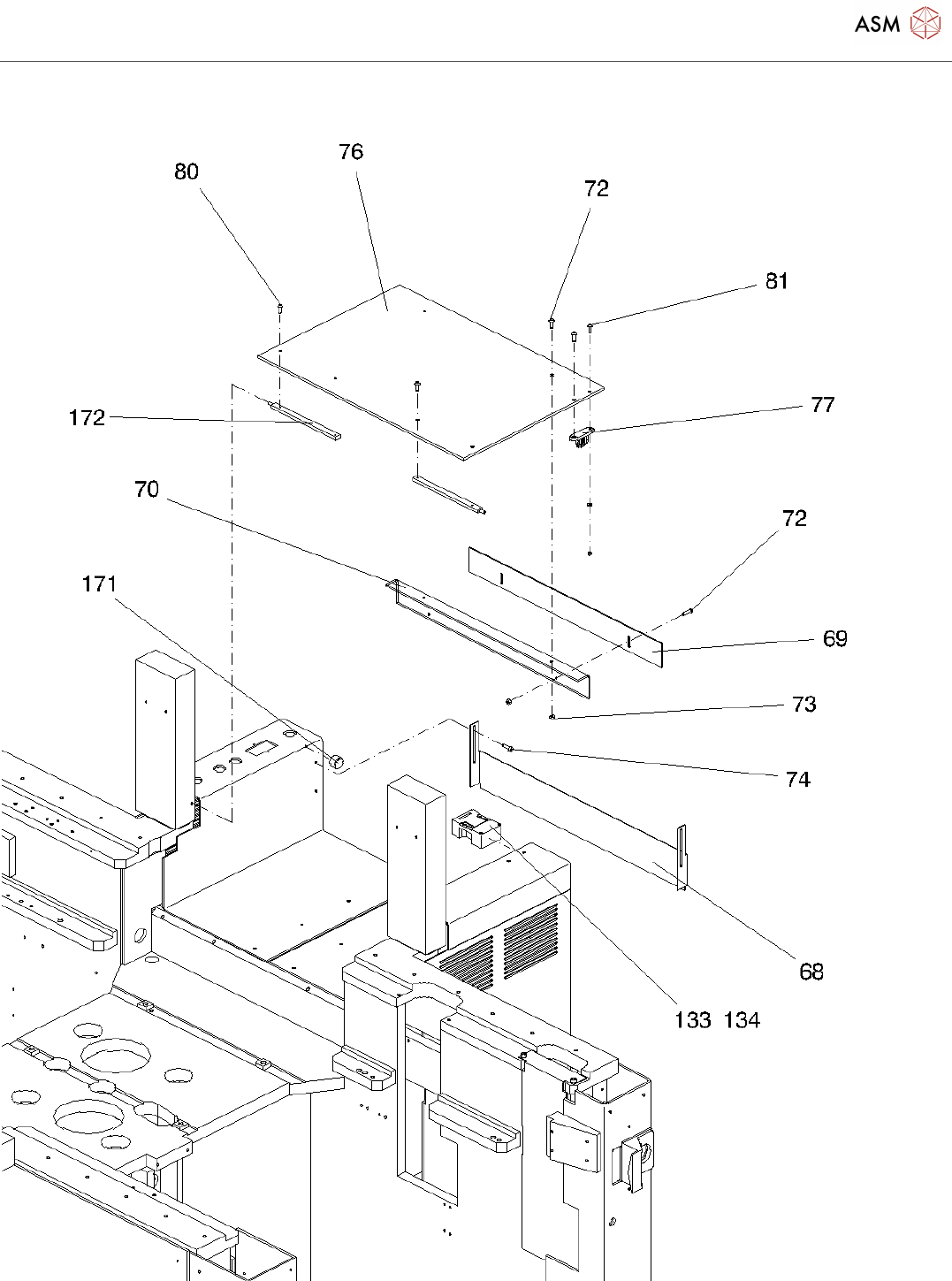 ASM

76
80
72
81
172
77
70
72
171
69
73
74
68
133 134