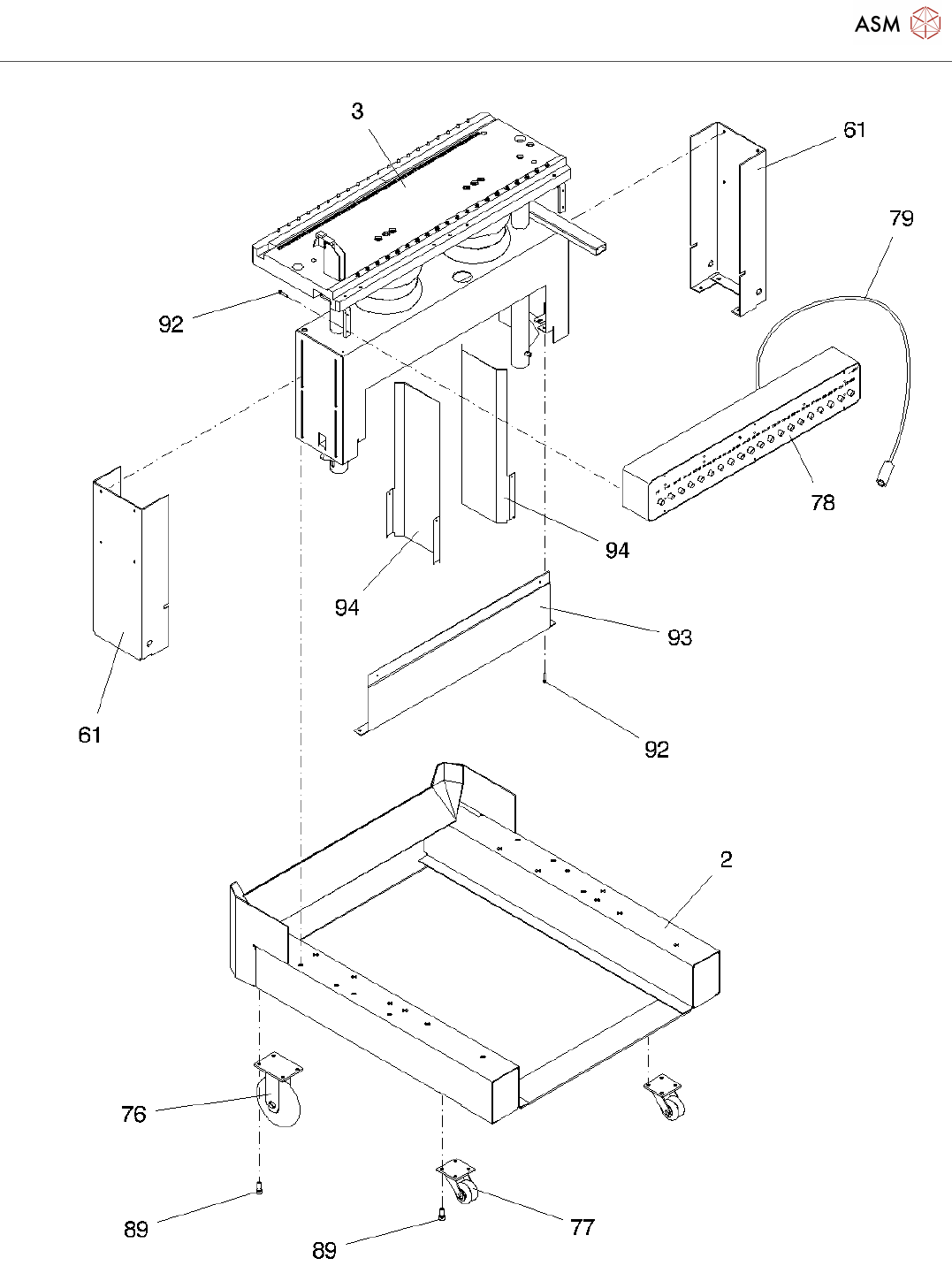 ASM

3
61
79
92
78
94
94
93
61
92
2
76
89
77
89