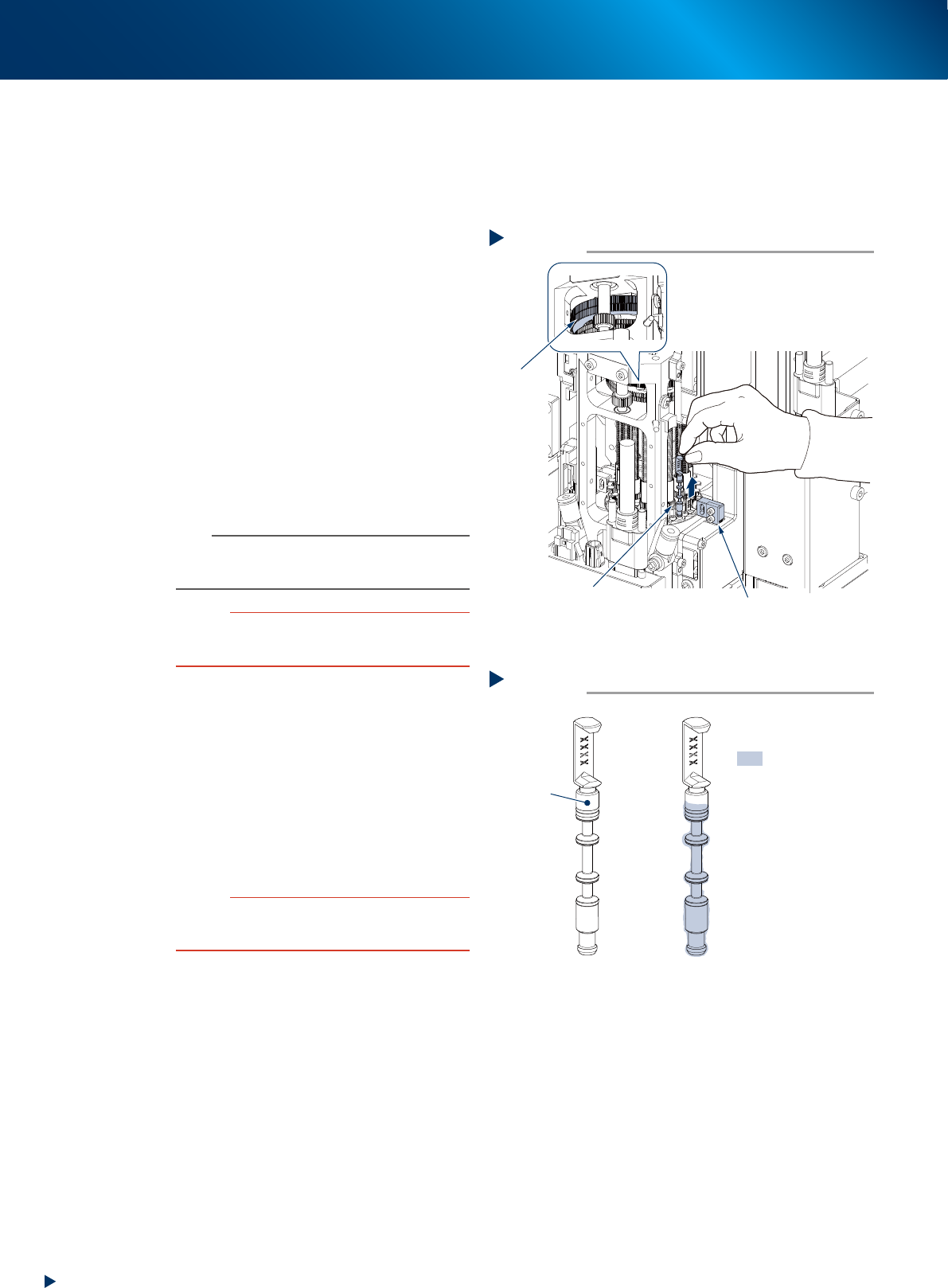 XXXX

XXXX