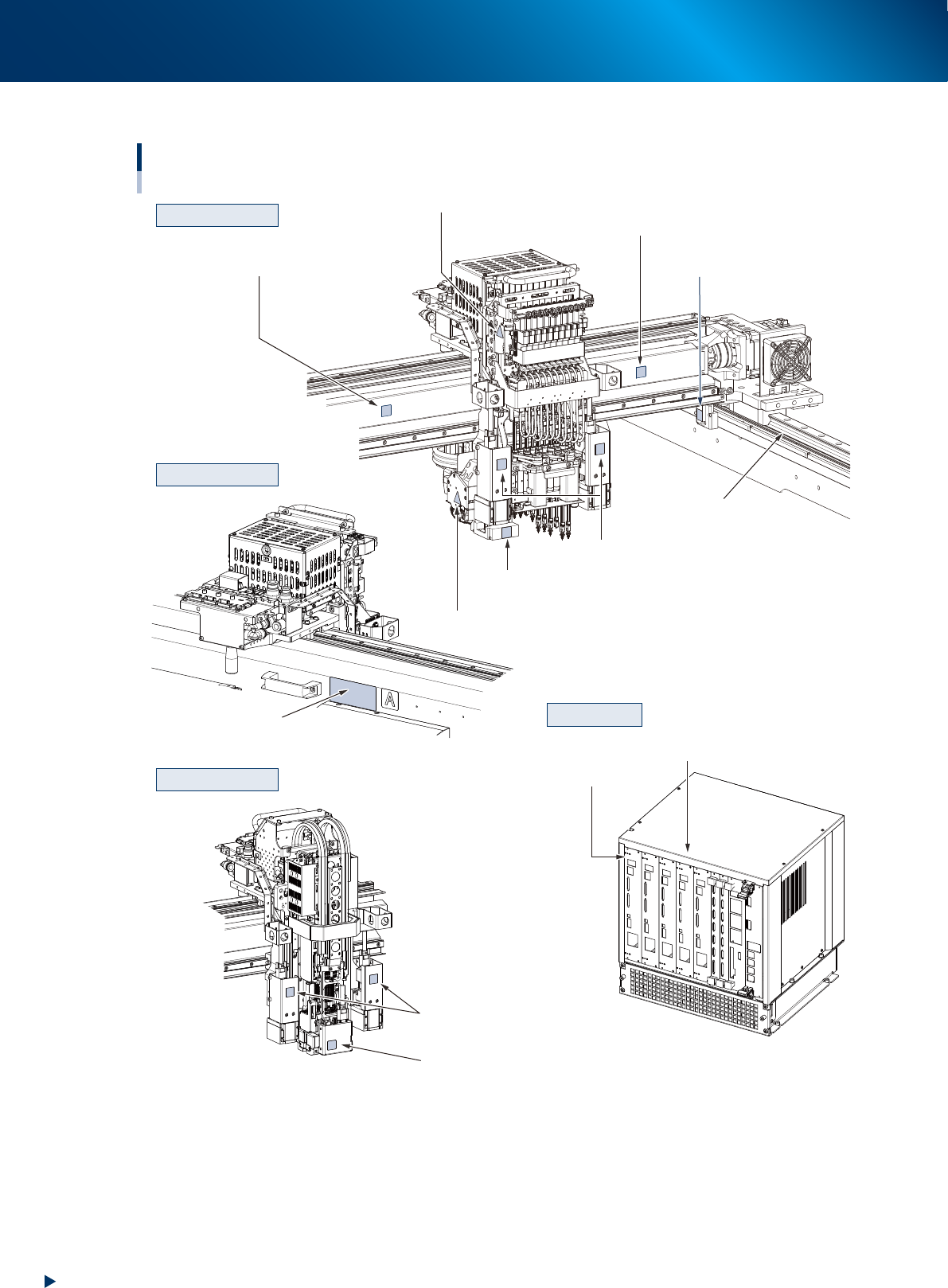 A