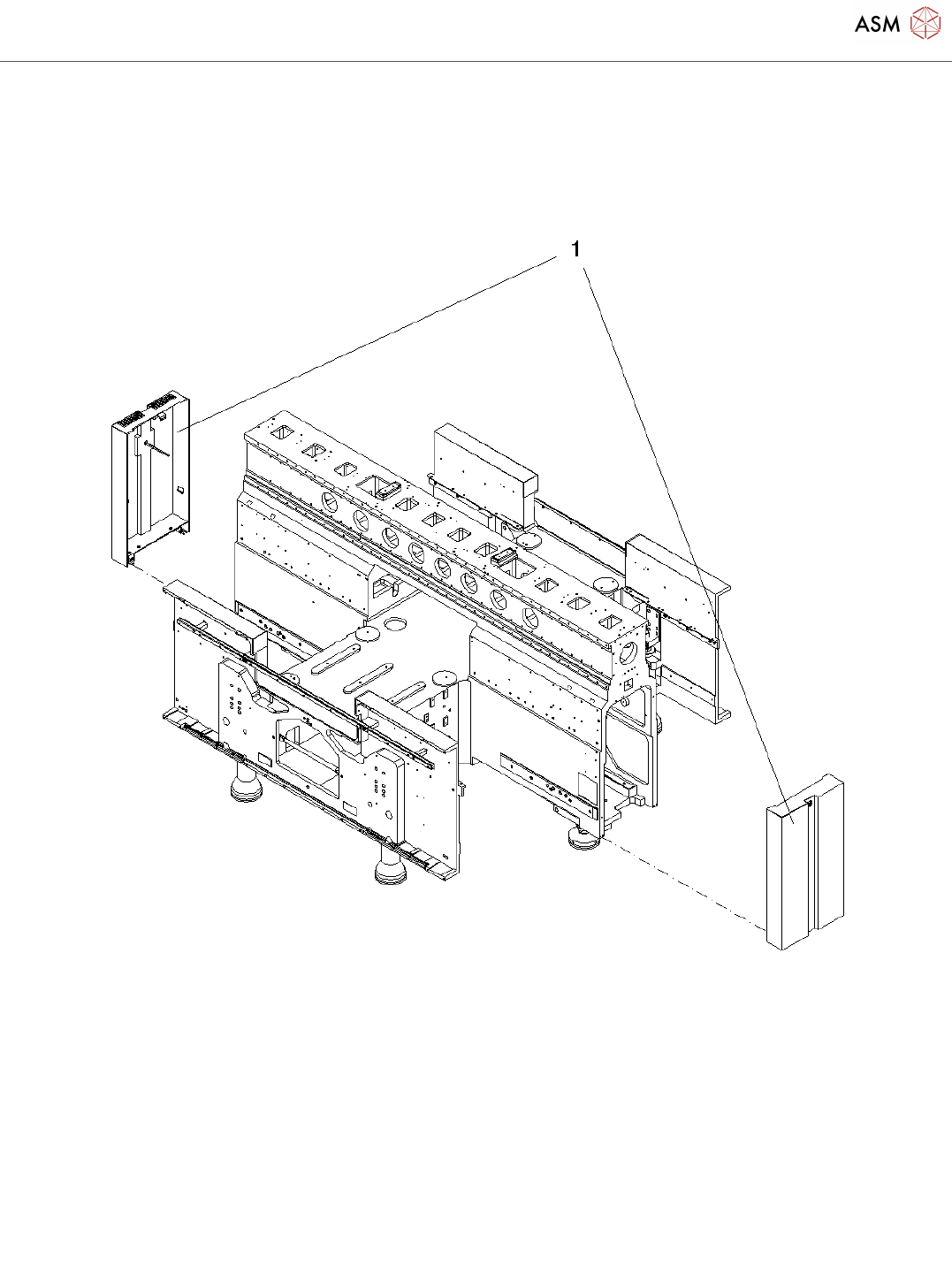 ASM

1