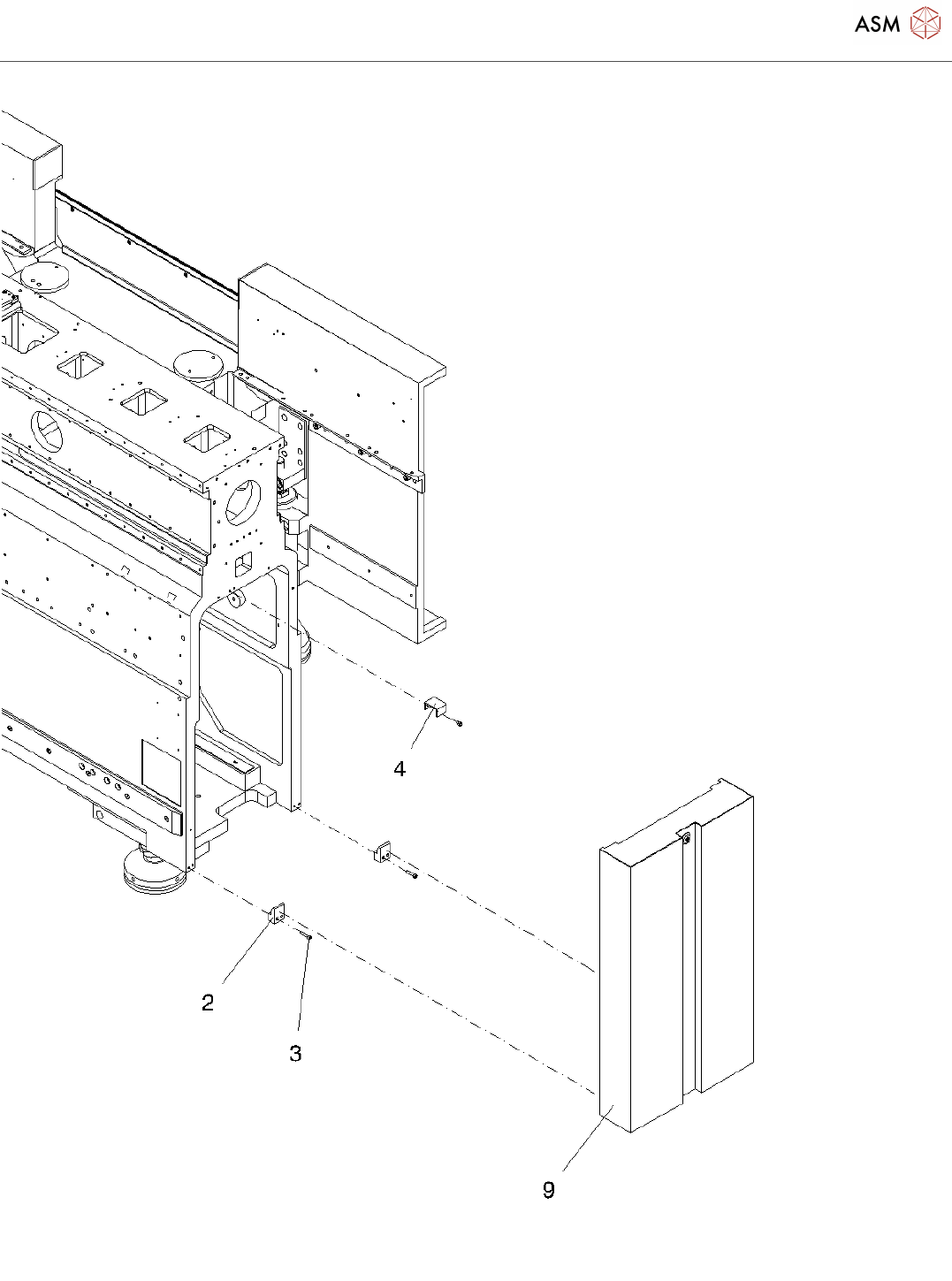 ASM

4

2

3

9