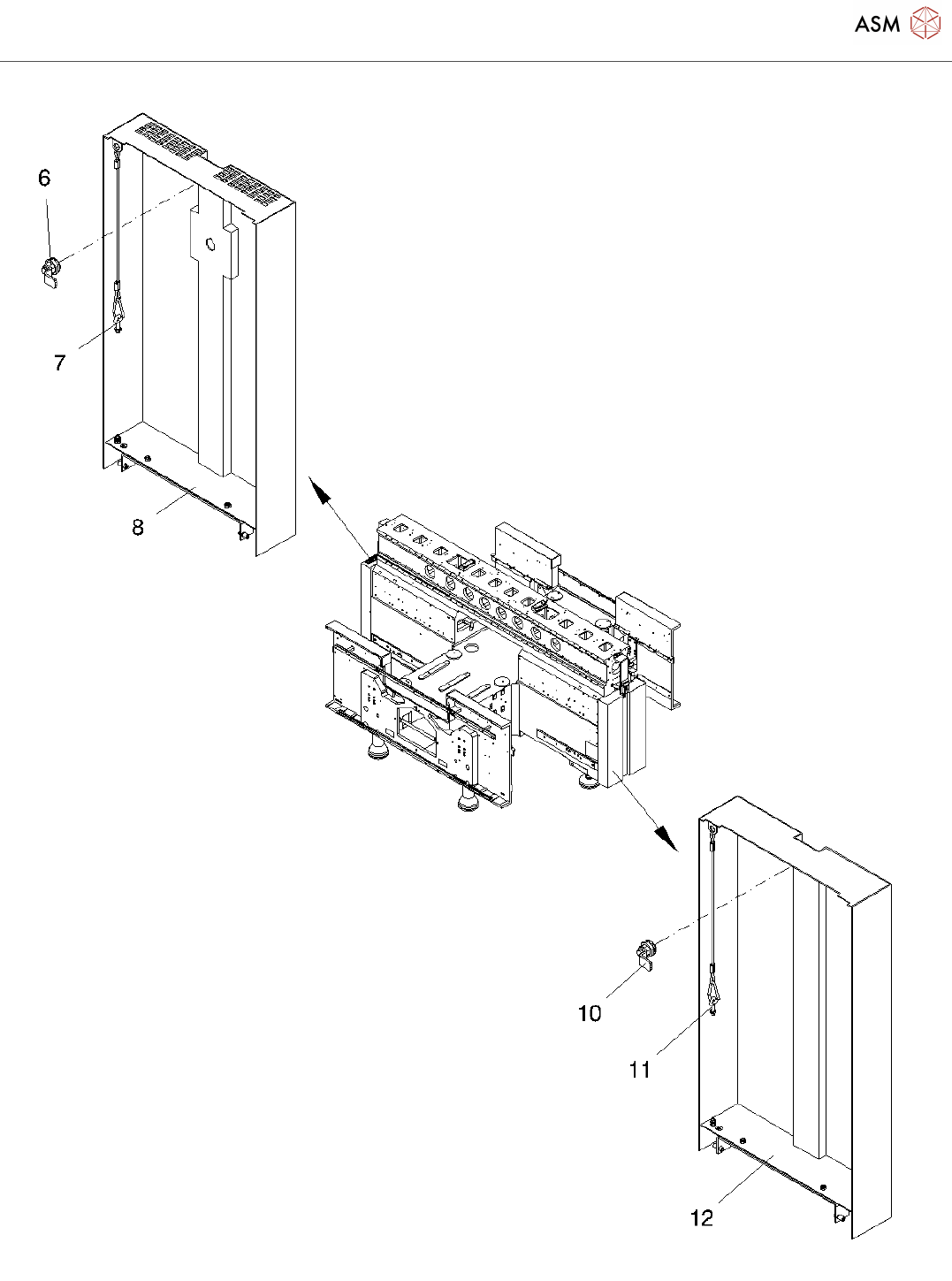 ASM

6

7

8

10

11

12