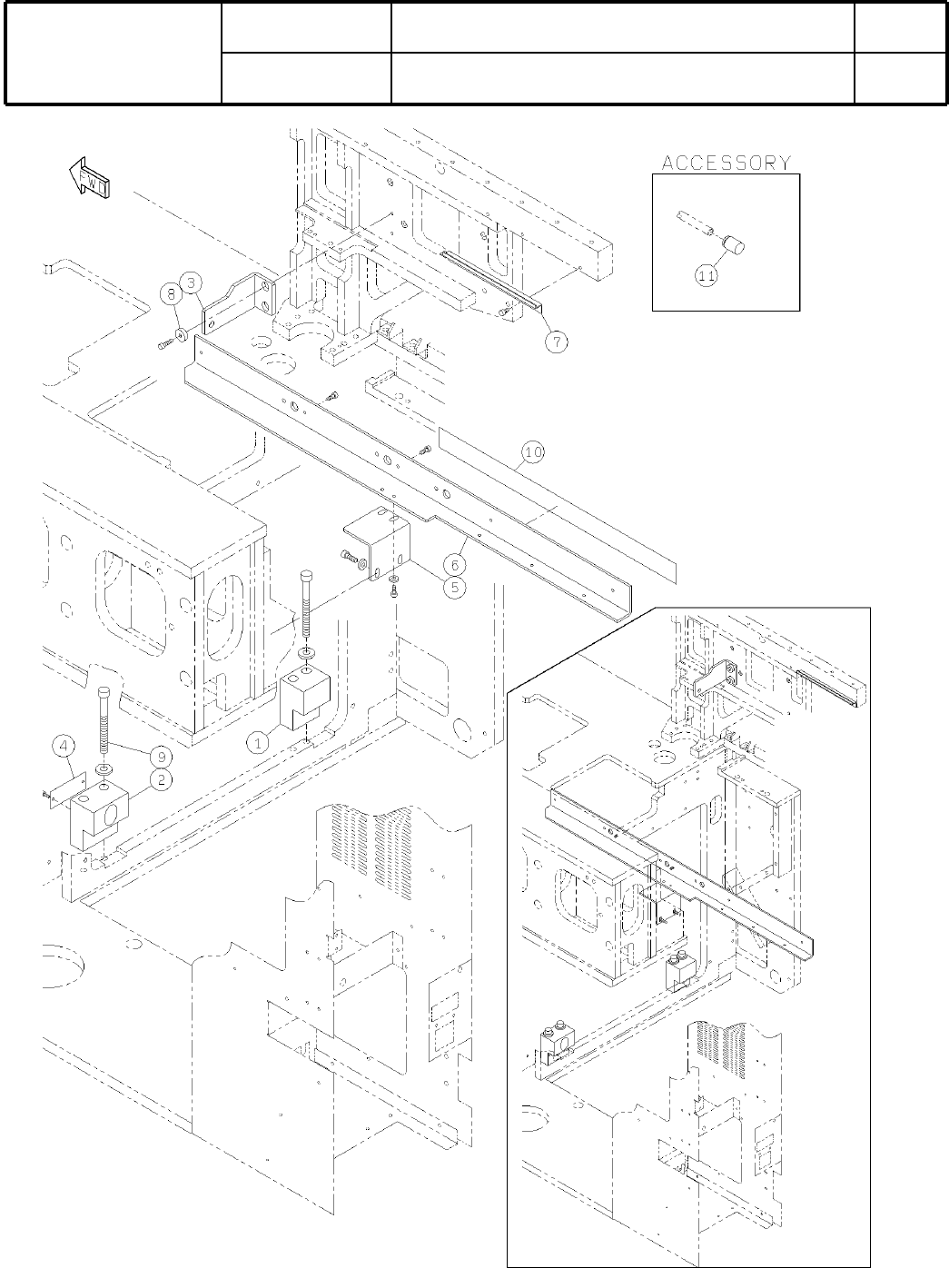 FWD

ACCESSORY

11

8 3

7

10

6

5

1

4

9

2