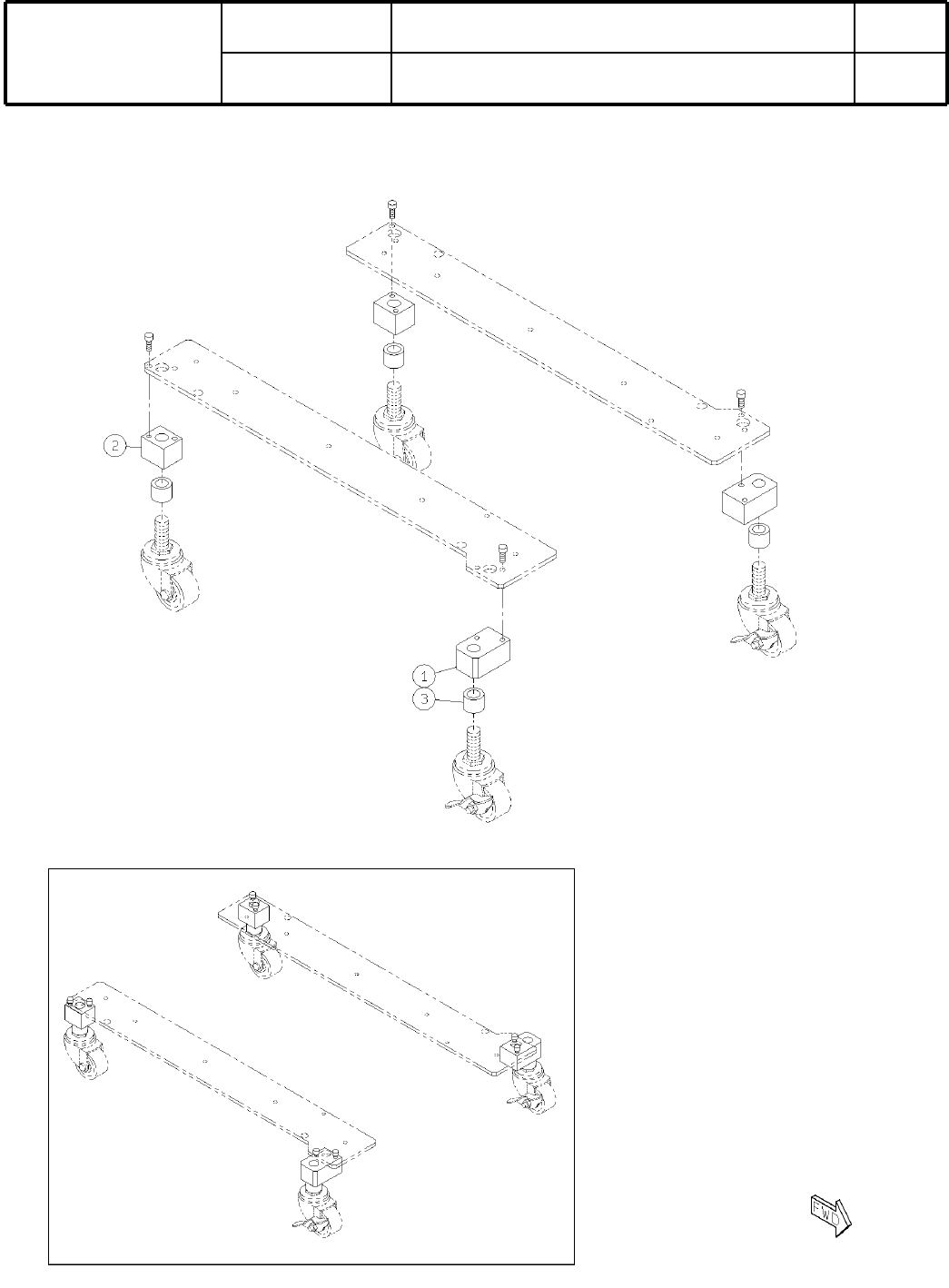 2

1

3

FWD