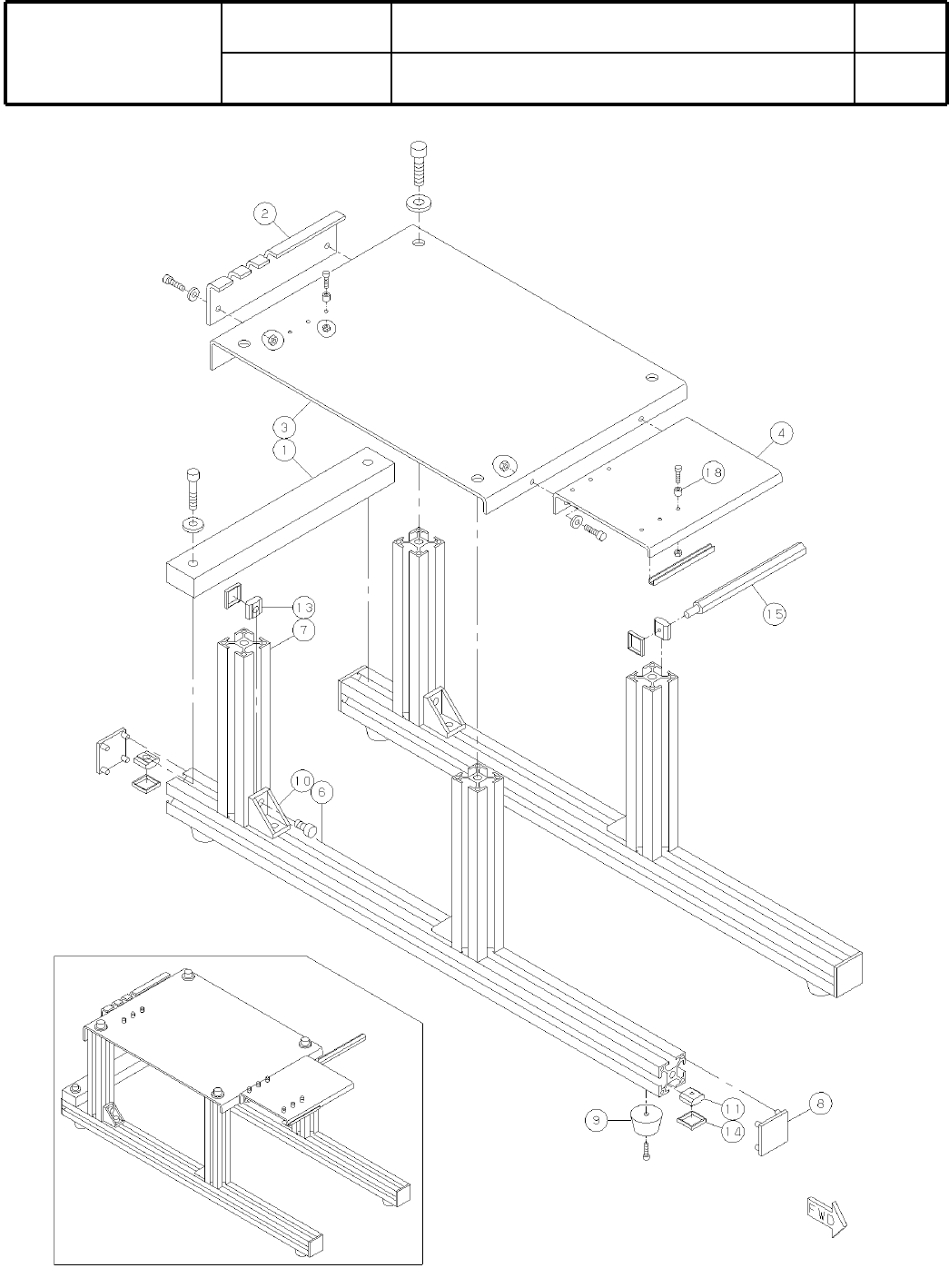 2

3

1

4

18

13

7

15

10

6

9

11

14

8

FWD