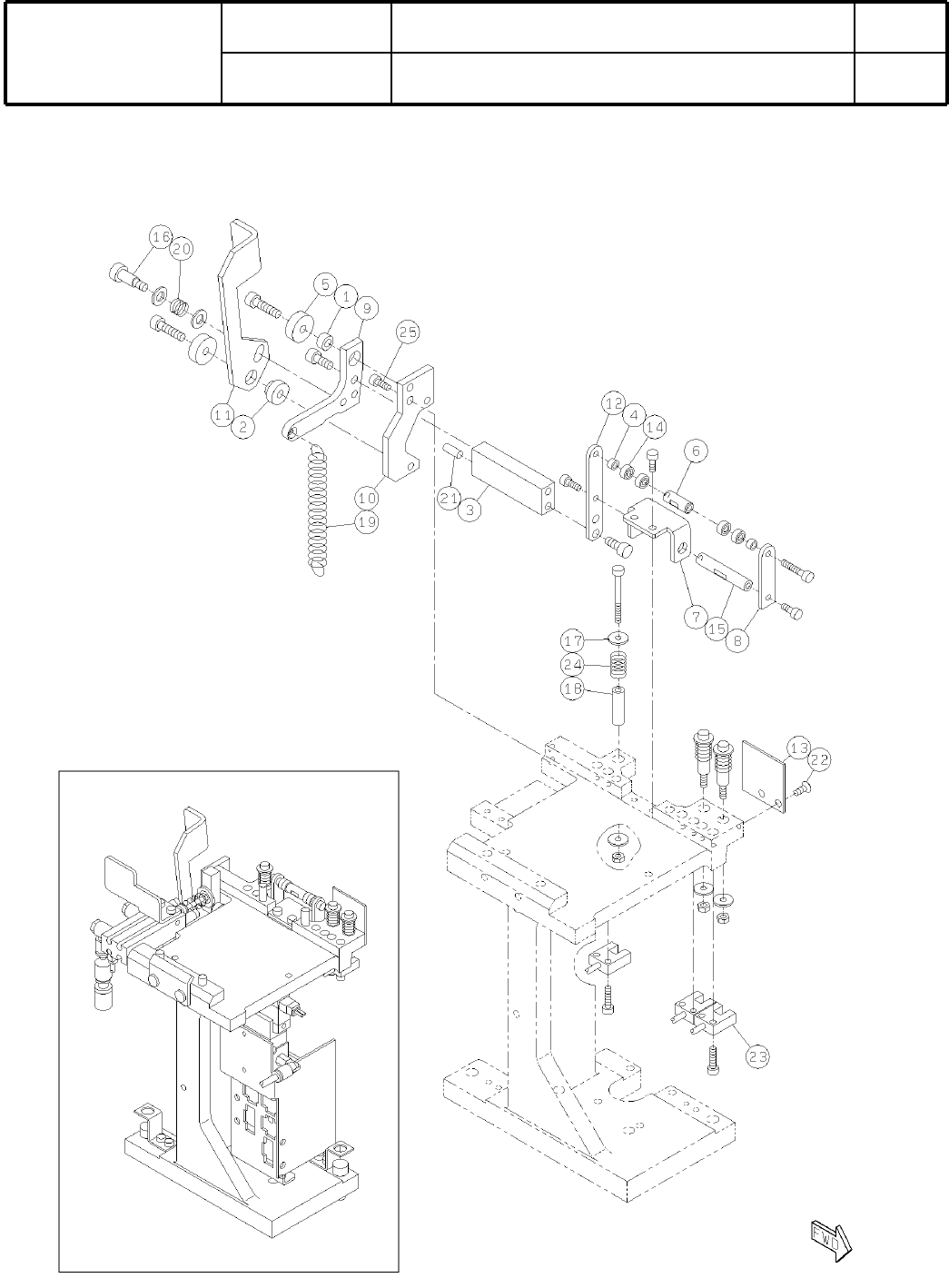 16 20 5 1 9 25 11 2 10 19 21 3 12 4 14 6 7 15 8 17 24 18 13 22 23

FWD