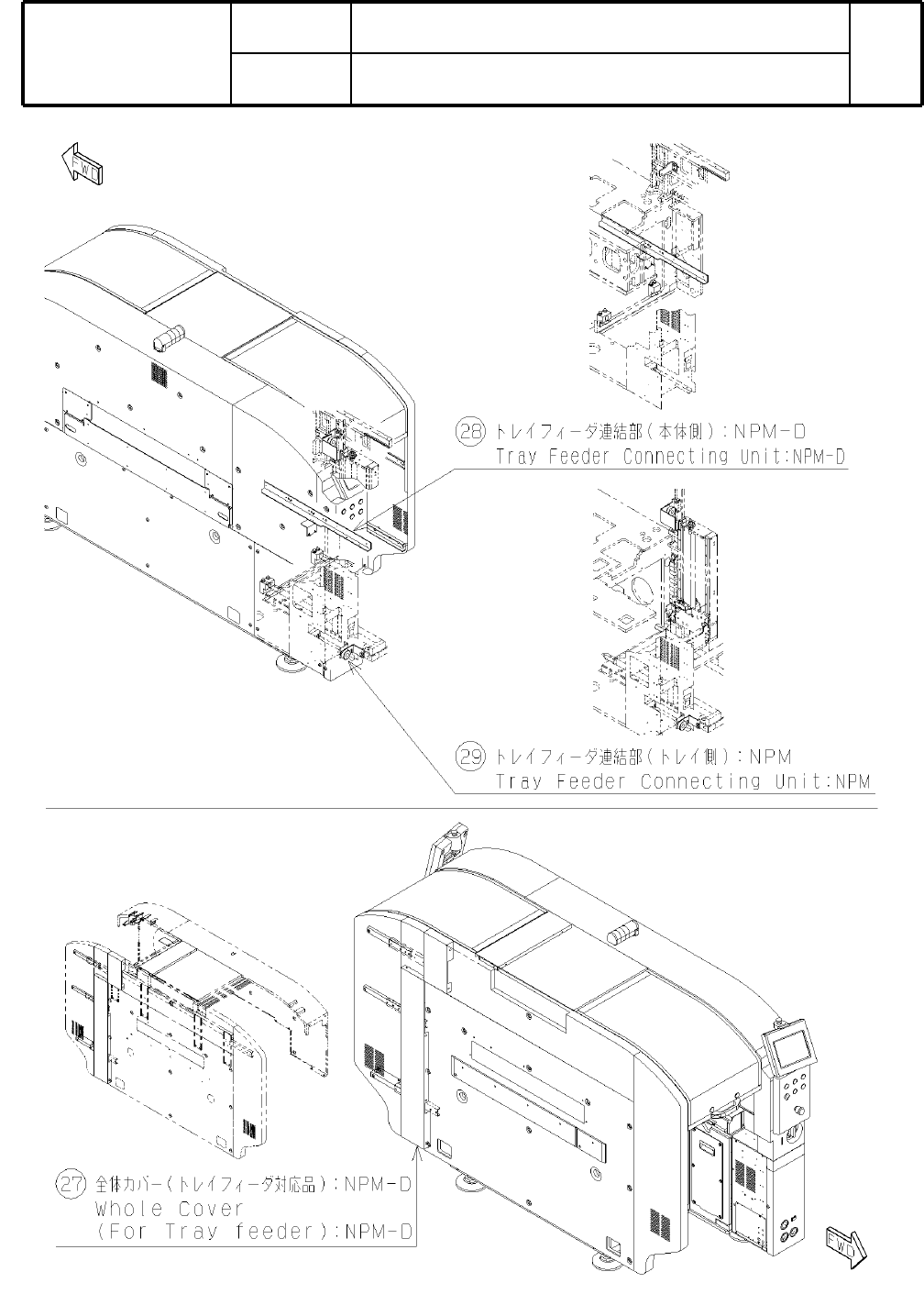 FWD

28 トレイフィーダ連結部(本体側):NPM-D
Tray Feeder Connecting Unit:NPM-D

29 トレイフィーダ連結部(トレイ側):NPM
Tray Feeder Connecting Unit:NPM

27 全体カバー(トレイフィーダ対応品):NPM-D
Whole Cover
(For Tray feeder):NPM-D

FWD