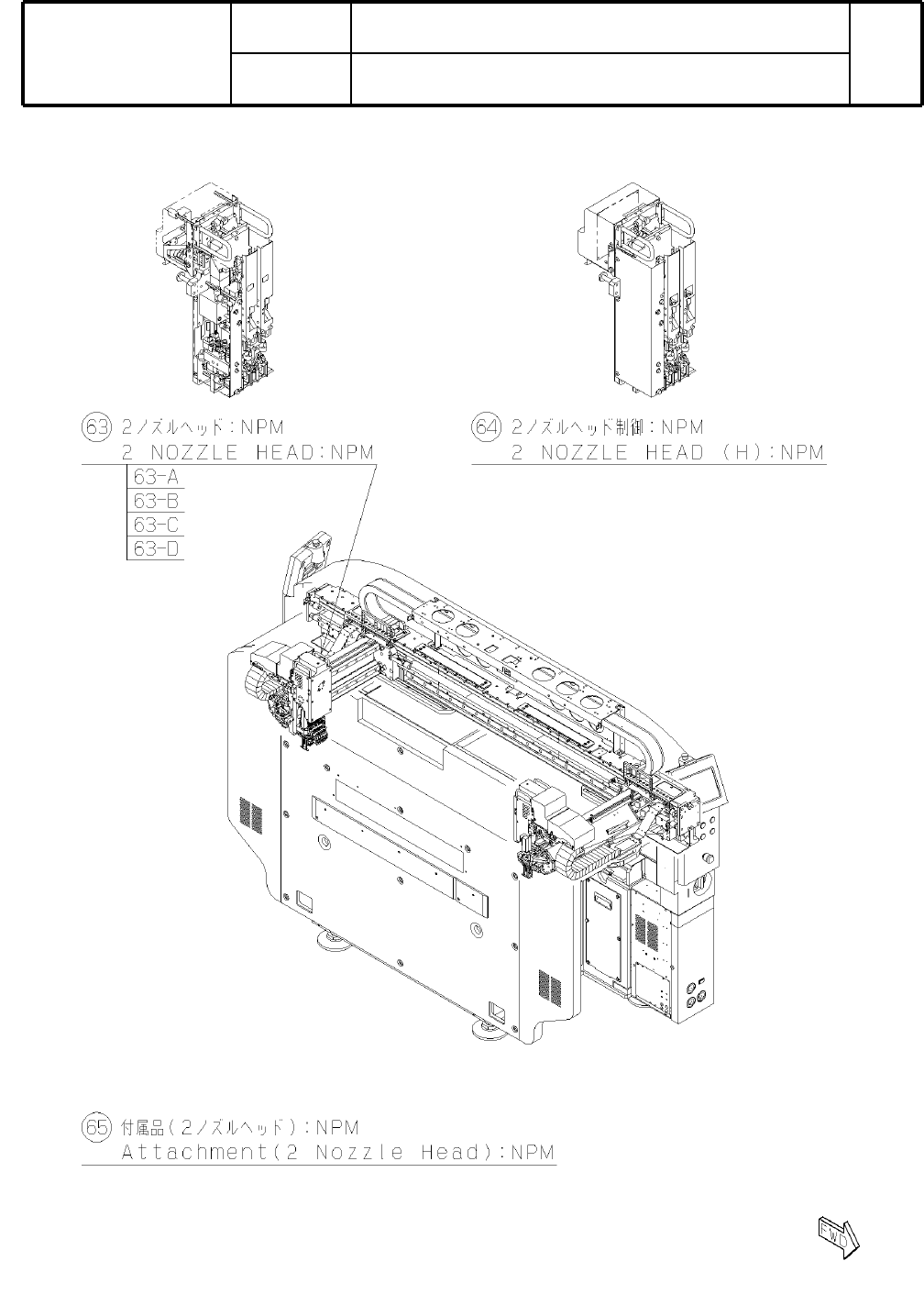 63 2ノズルヘッド:NPM
2 NOZZLE HEAD:NPM

63-A
63-B
63-C
63-D

64 2ノズルヘッド制御:NPM
2 NOZZLE HEAD (H):NPM

65 付属品(2ノズルヘッド):NPM
Attachment(2 Nozzle Head):NPM

FWD