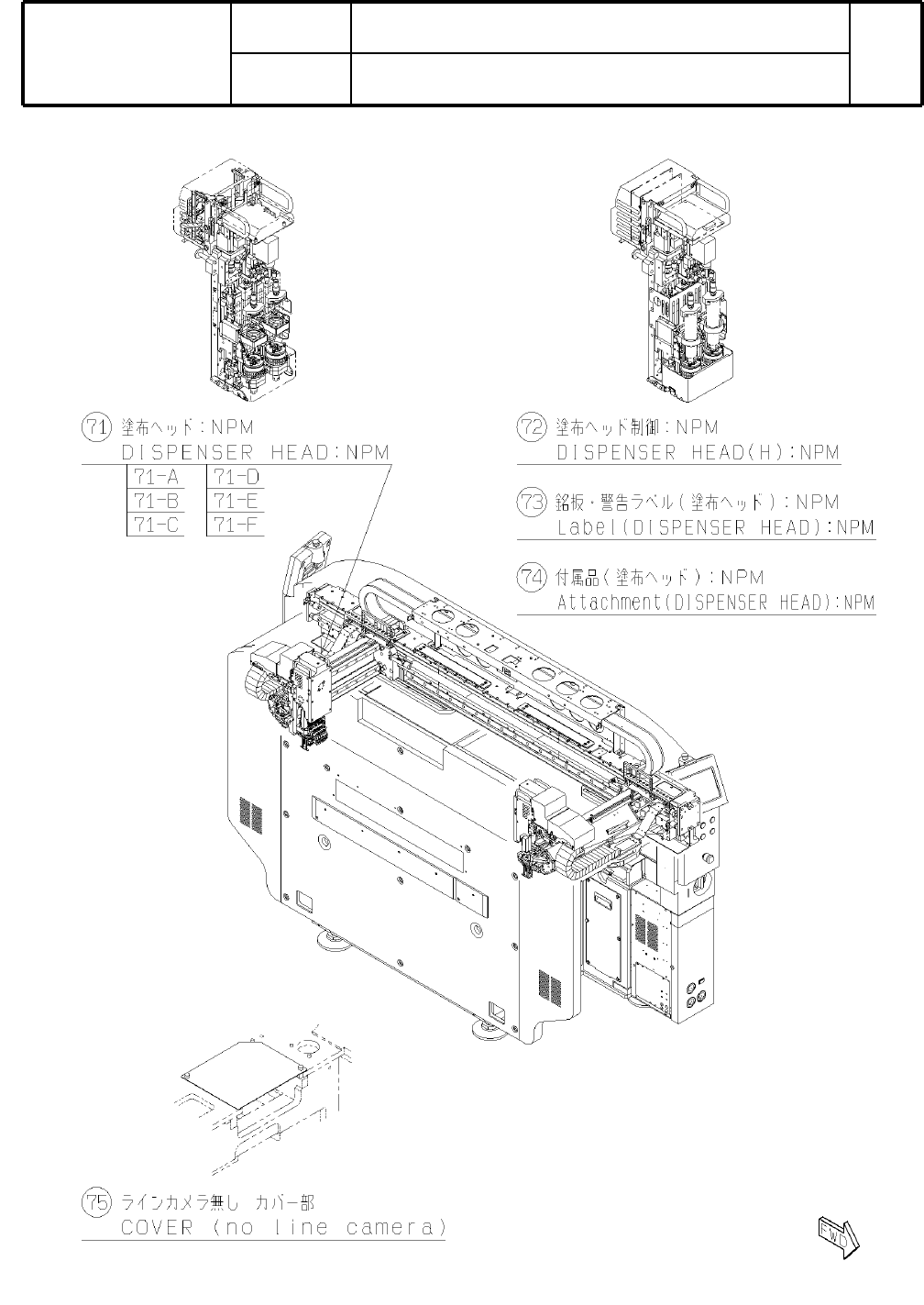 71 塗布ヘッド：NPM
DISPENSER HEAD：NPM

| 71-A | 71-D |
|---|---|
| 71-B | 71-E |
| 71-C | 71-F |

72 塗布ヘッド制御：NPM
DISPENSER HEAD(H)：NPM

73 銘板・警告ラベル（塗布ヘッド）：NPM
Label(DISPENSER HEAD)：NPM

74 付属品（塗布ヘッド）：NPM
Attachment(DISPENSER HEAD)：NPM

75 ラインカメラ無し カバー部
COVER (no line camera)

FWD