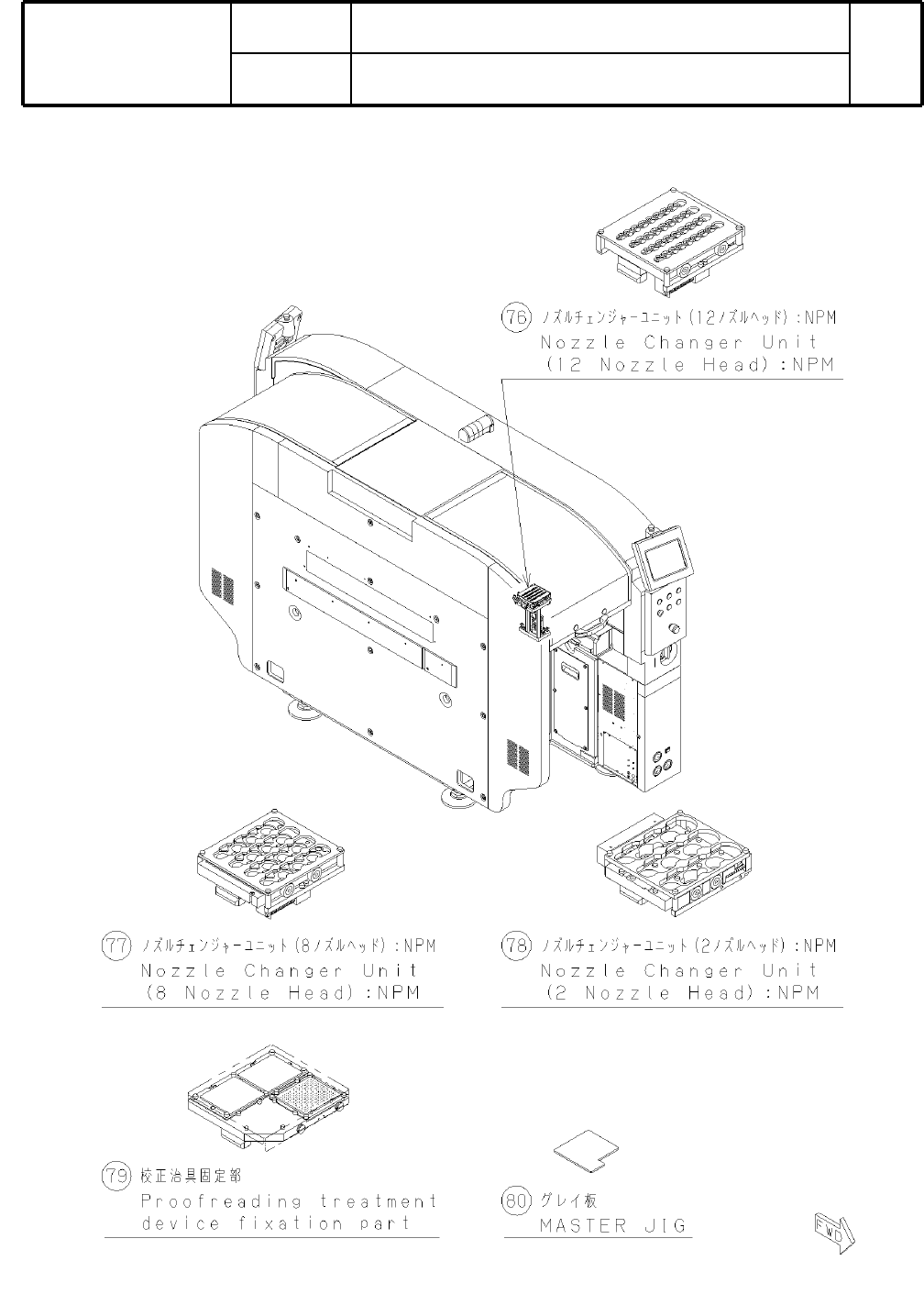 76 ノズルチェンジャーユニット(12ノズルヘッド):NPM
Nozzle Changer Unit
(12 Nozzle Head):NPM

77 ノズルチェンジャーユニット(8ノズルヘッド):NPM
Nozzle Changer Unit
(8 Nozzle Head):NPM

78 ノズルチェンジャーユニット(2ノズルヘッド):NPM
Nozzle Changer Unit
(2 Nozzle Head):NPM

79 校正治具固定部
Proofreading treatment device fixation part

80 グレイ板
MASTER JIG

FWD