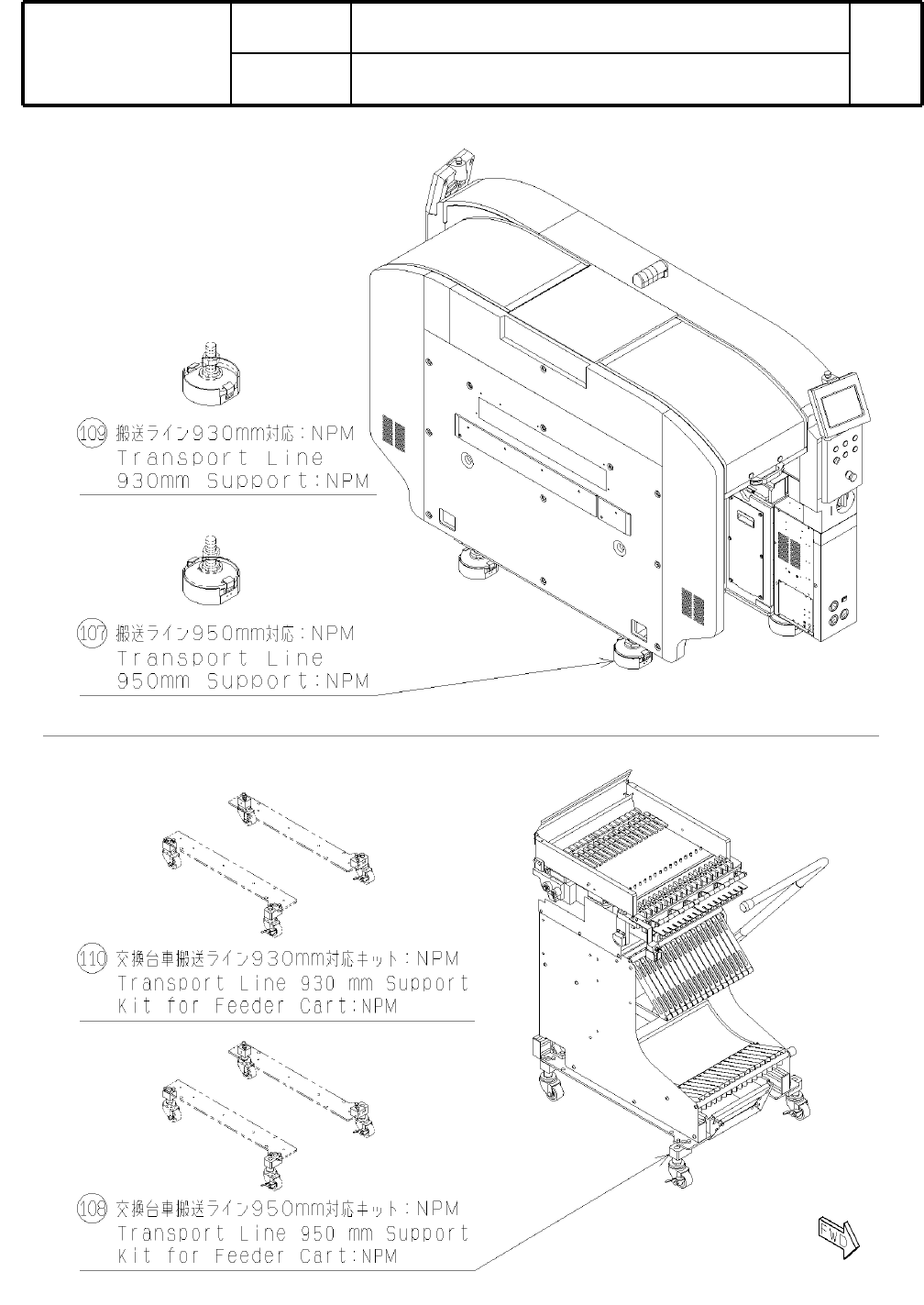 109 搬送ライン930mm対応:NPM
Transport Line
930mm Support:NPM

107 搬送ライン950mm対応:NPM
Transport Line
950mm Support:NPM

110 交換台車搬送ライン930mm対応キット:NPM
Transport Line 930 mm Support
Kit for Feeder Cart:NPM

108 交換台車搬送ライン950mm対応キット:NPM
Transport Line 950 mm Support
Kit for Feeder Cart:NPM

FWD