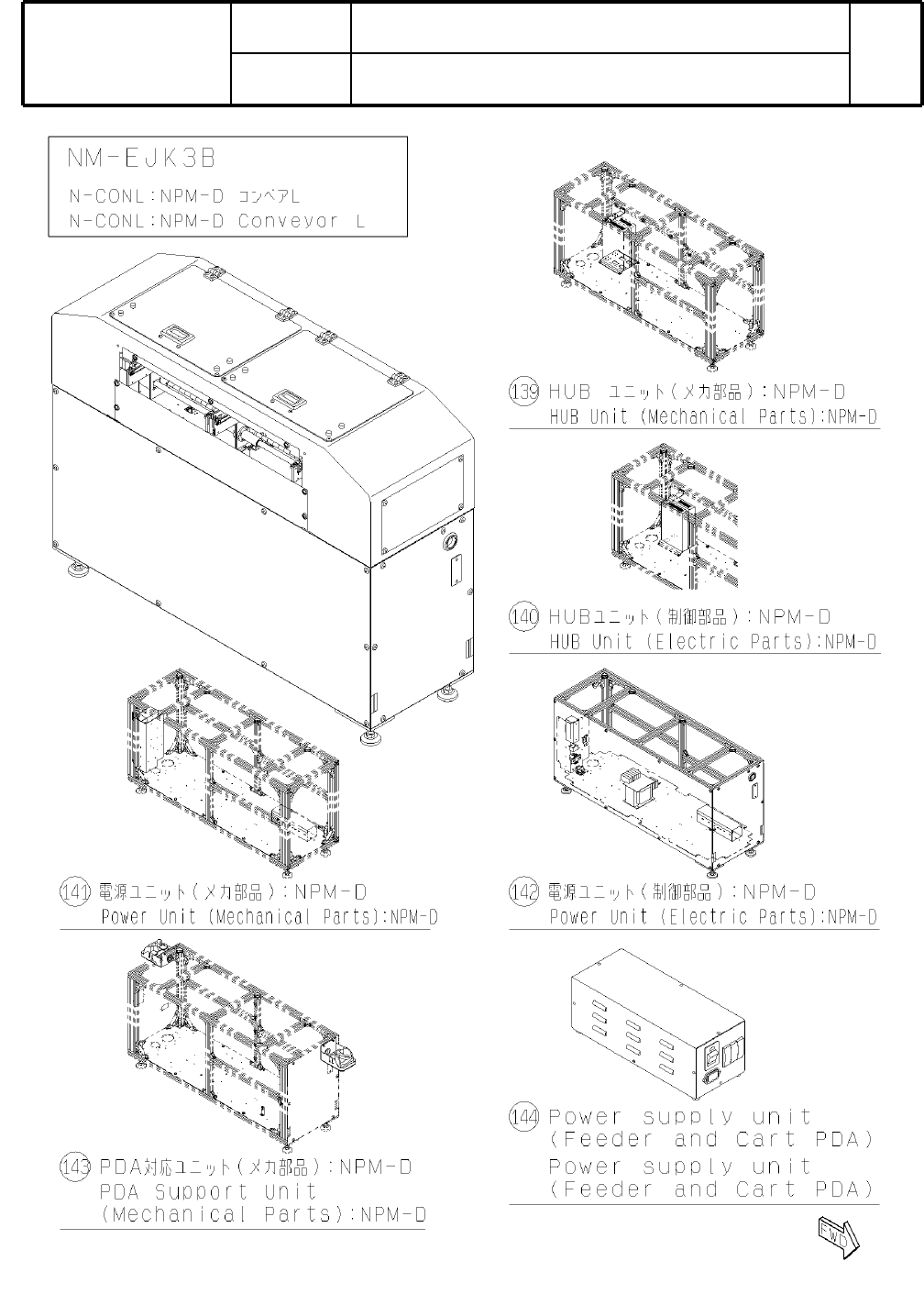 NM-EJK3B
N-CONL:NPM-D コンベアL
N-CONL:NPM-D Conveyor L

139 HUB ユニット(メカ部品):NPM-D
HUB Unit (Mechanical Parts):NPM-D

140 HUBユニット(制御部品):NPM-D
HUB Unit (Electric Parts):NPM-D

141 電源ユニット(メカ部品):NPM-D
Power Unit (Mechanical Parts):NPM-D

142 電源ユニット(制御部品):NPM-D
Power Unit (Electric Parts):NPM-D

143 PDA対応ユニット(メカ部品):NPM-D
PDA Support Unit
(Mechanical Parts):NPM-D

144 Power supply unit
(Feeder and Cart PDA)
Power supply unit
(Feeder and Cart PDA)

FWD