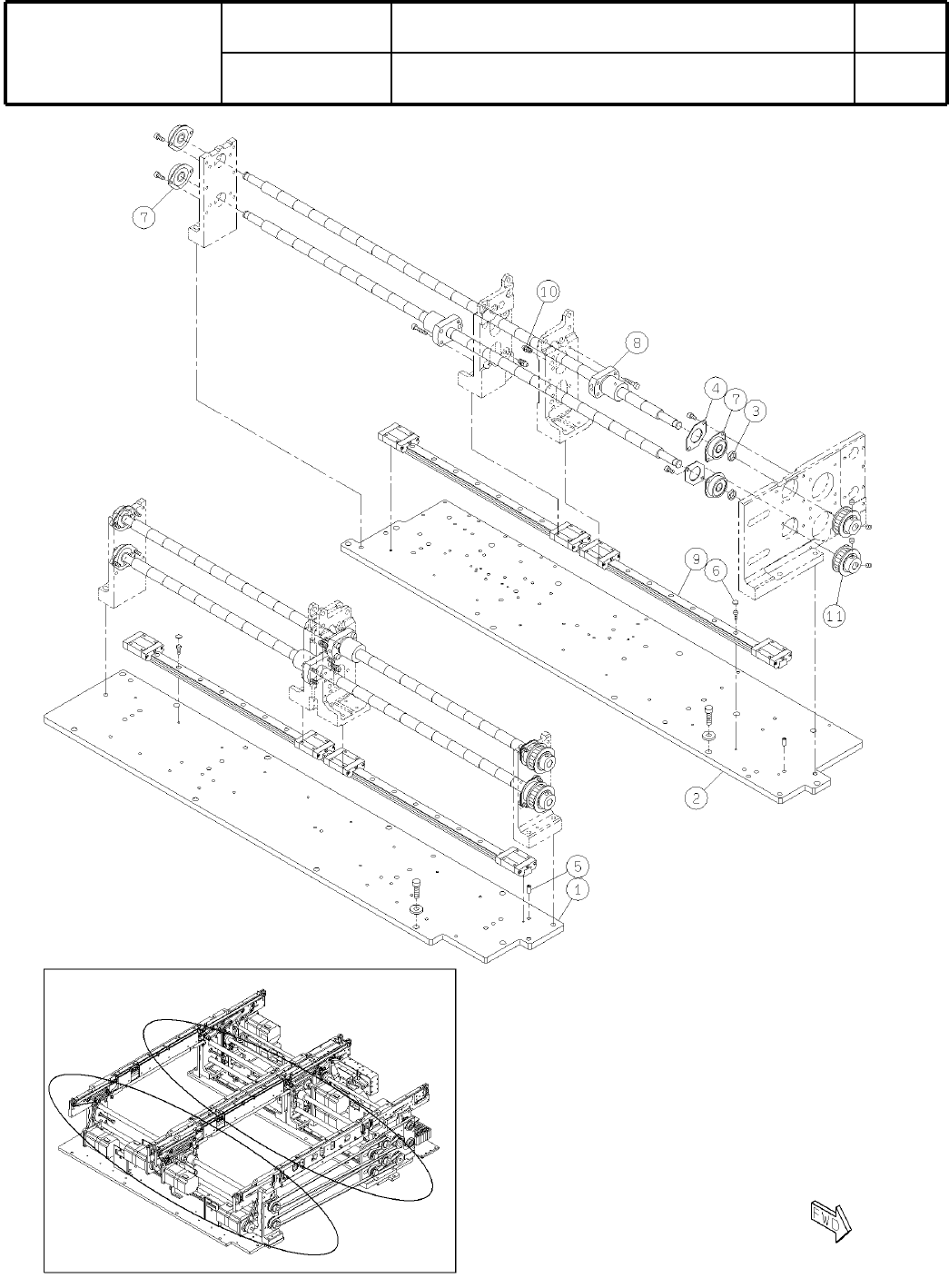 7

10

8

4

7

3

9

6

11

2

5

1

FWD