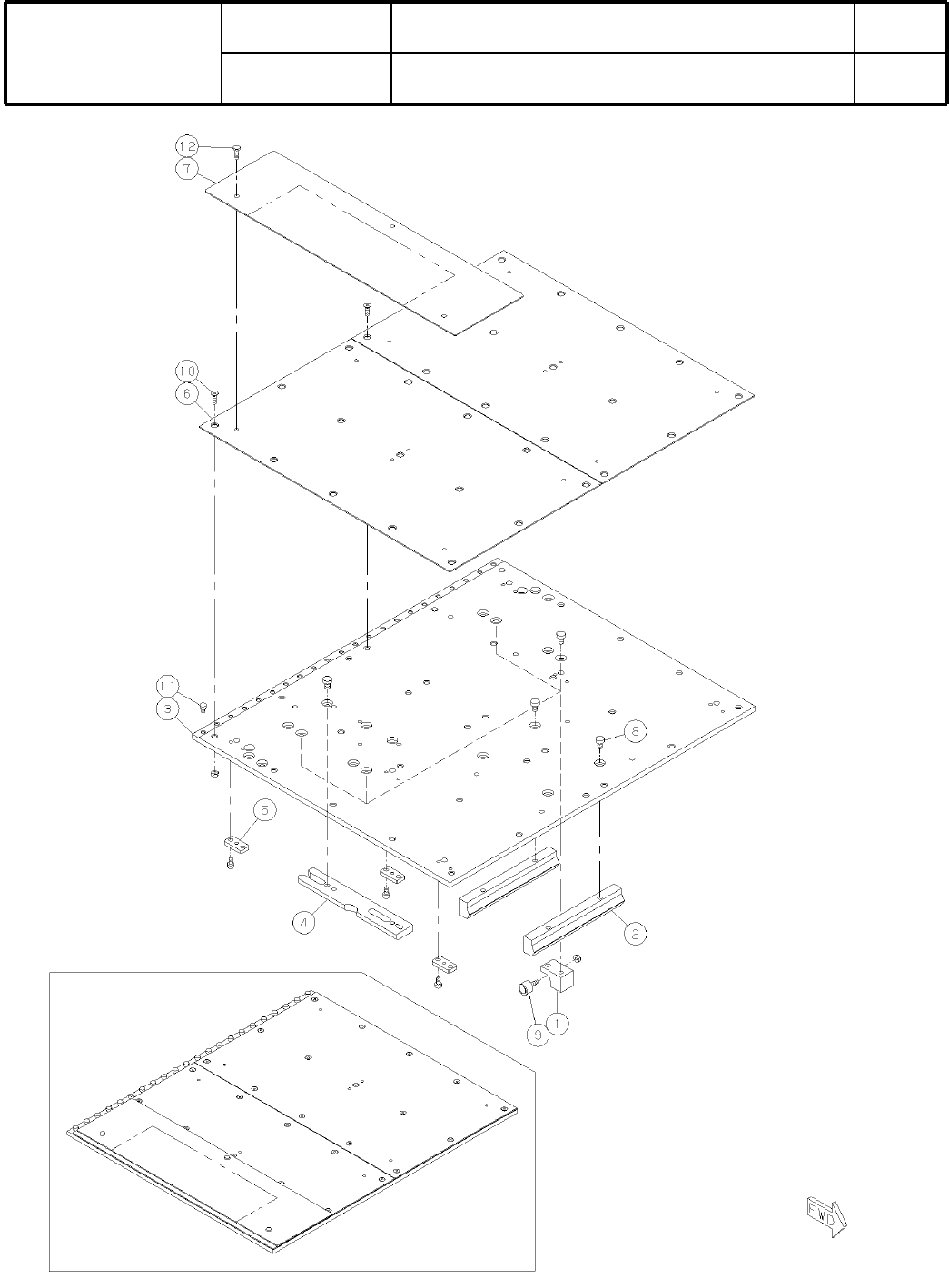 12
7
10
6
11
3
8
5
4
2
9
1
FWD