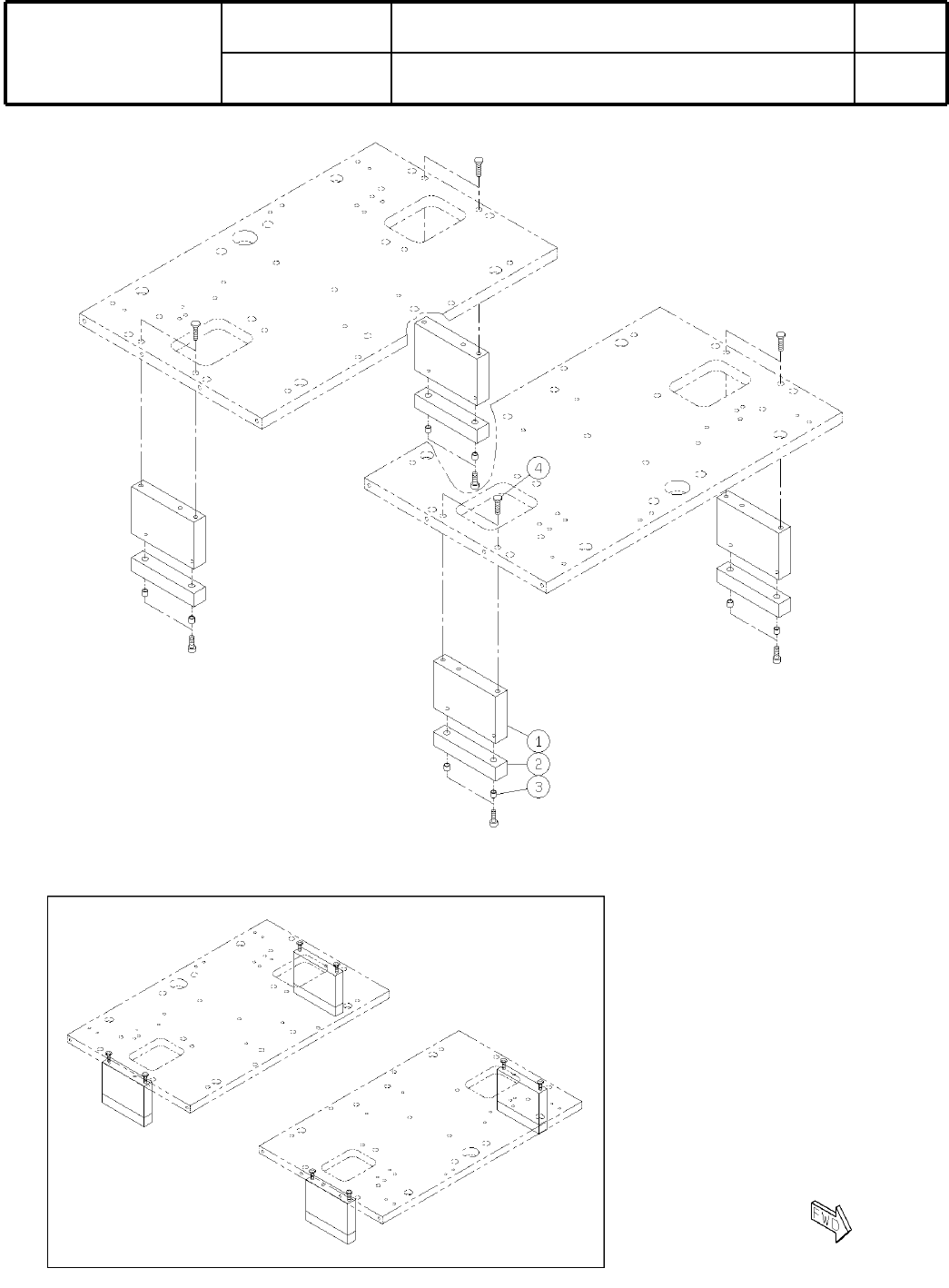 4

1

2

3

FWD