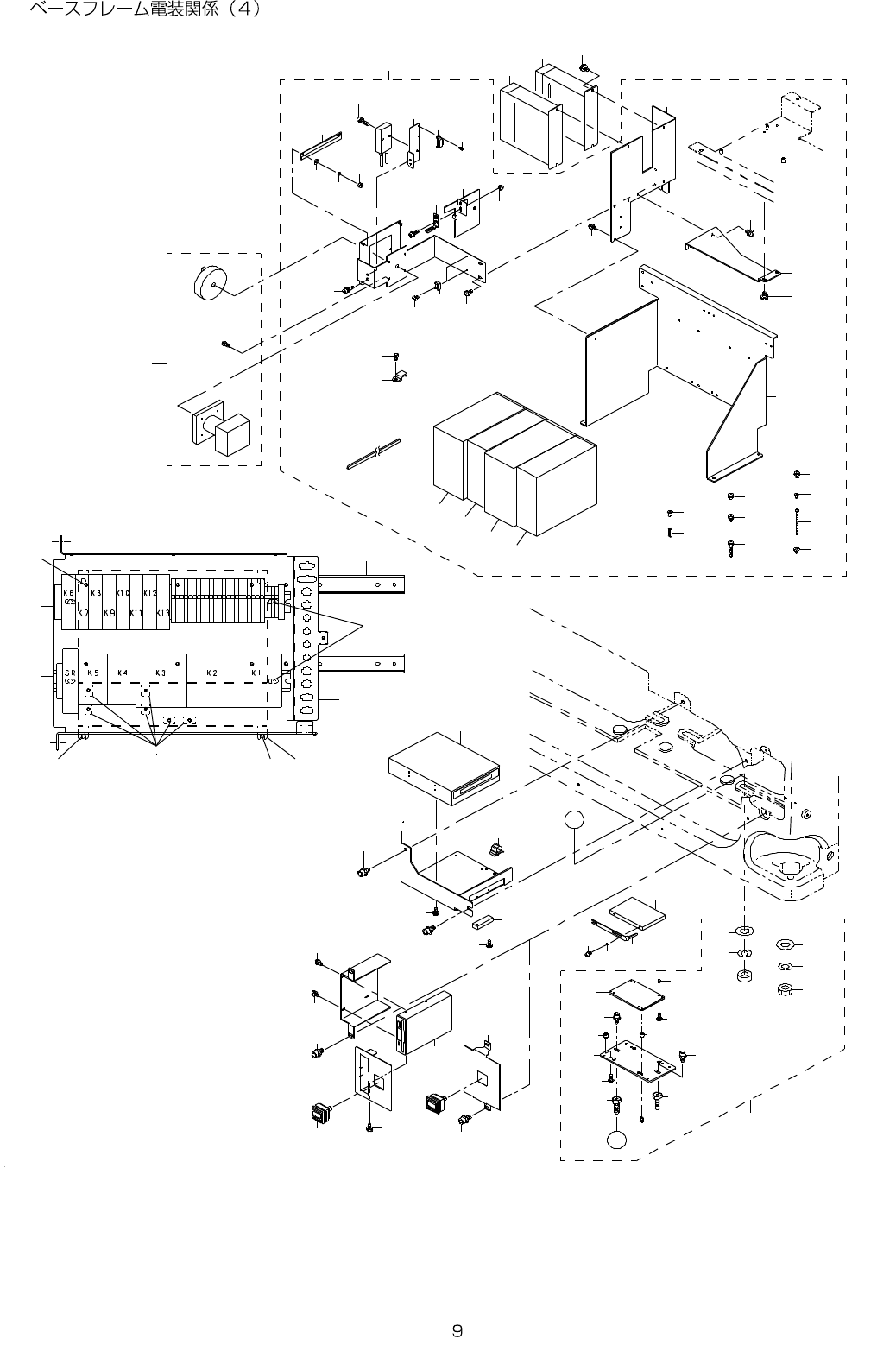 ベースフレーム電装関係（4）

K6 K8 K10 K12
K7 K9 K11 K13

SR K5 K4 K3 K2 K1

9