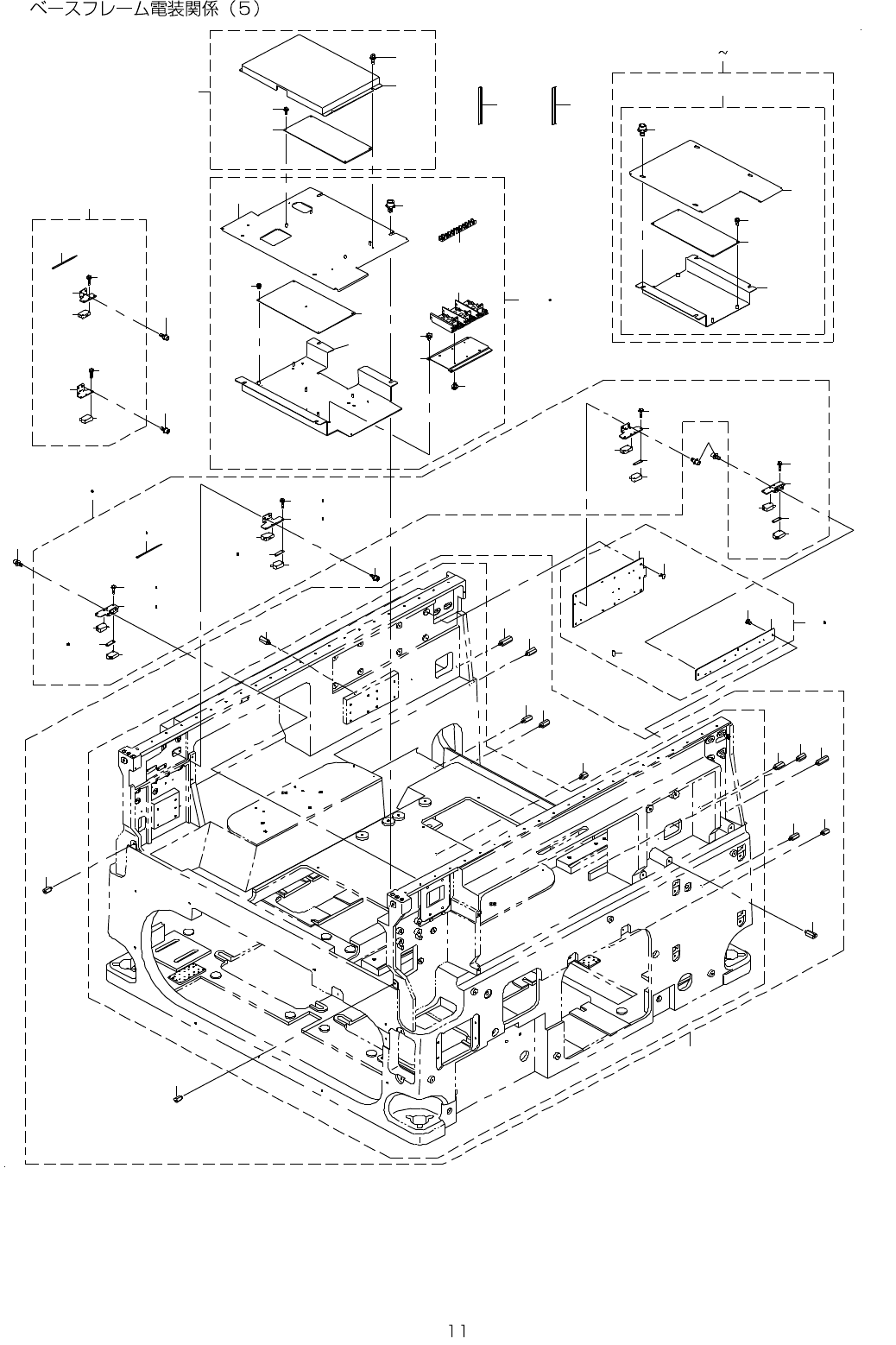 ベースフレーム電装関係（5）

~

11