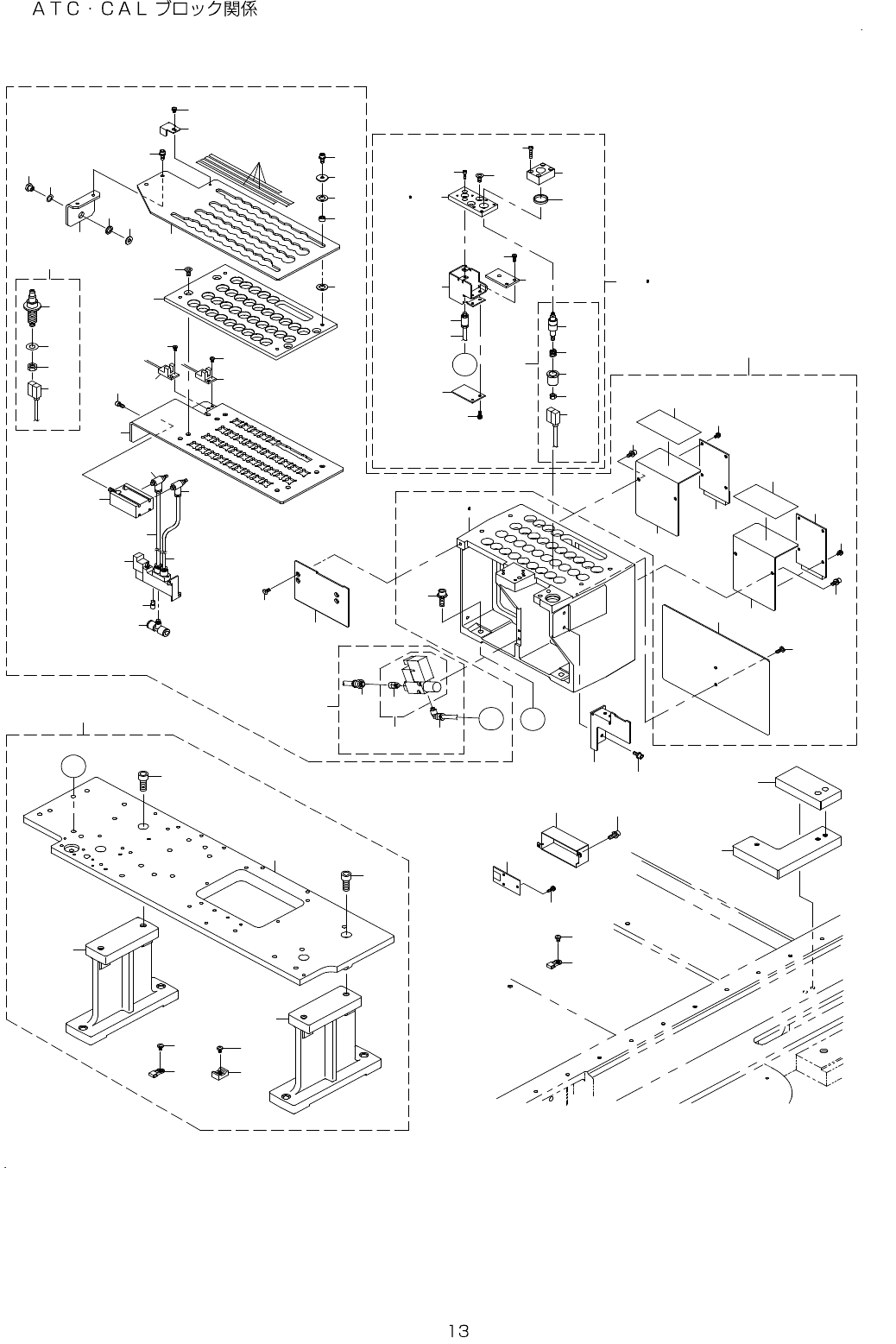 ＡＴＣ・ＣＡＬ ブロック関係

13