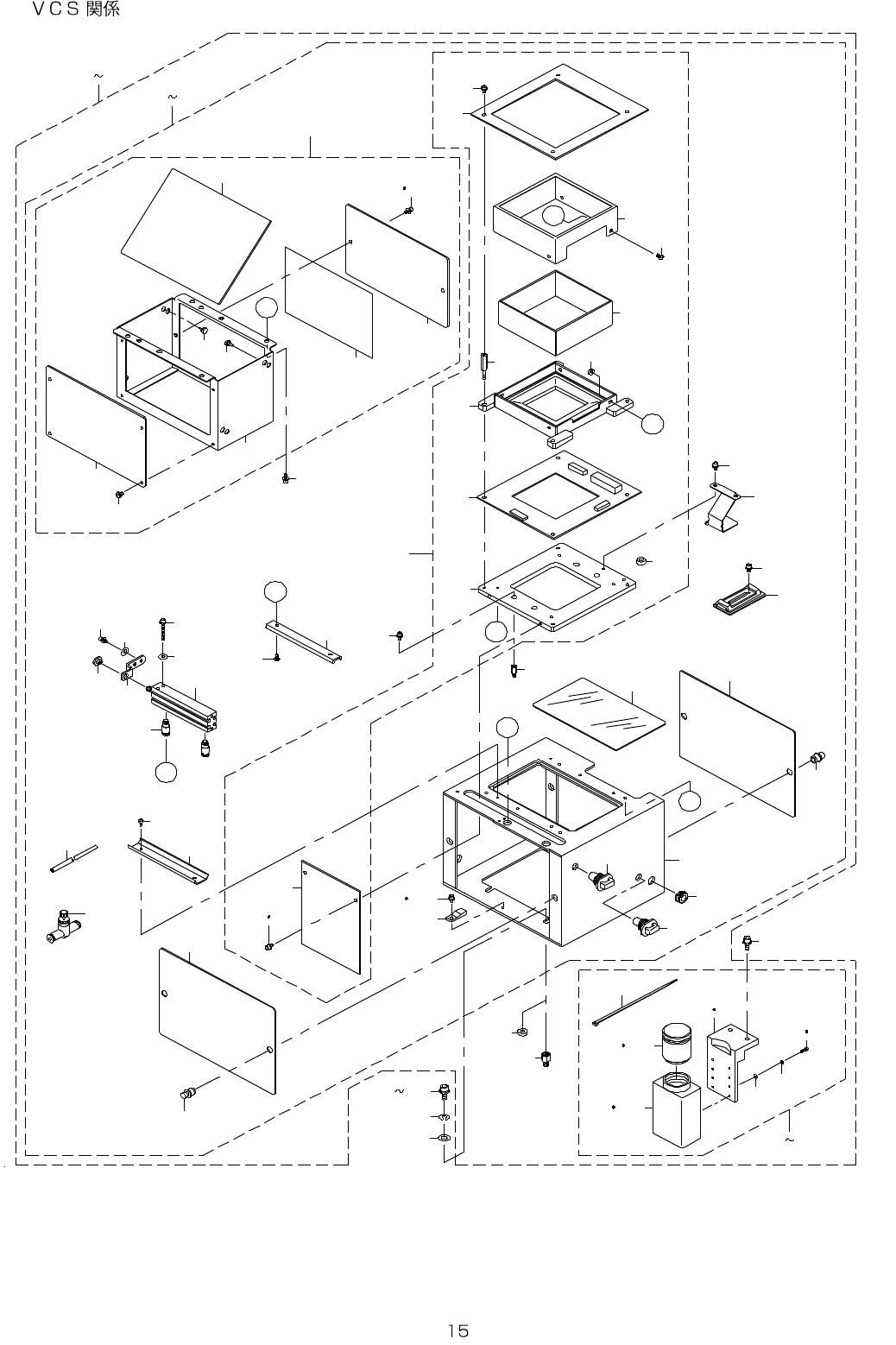 ＶＣＳ 関係

~

~

~

~

15