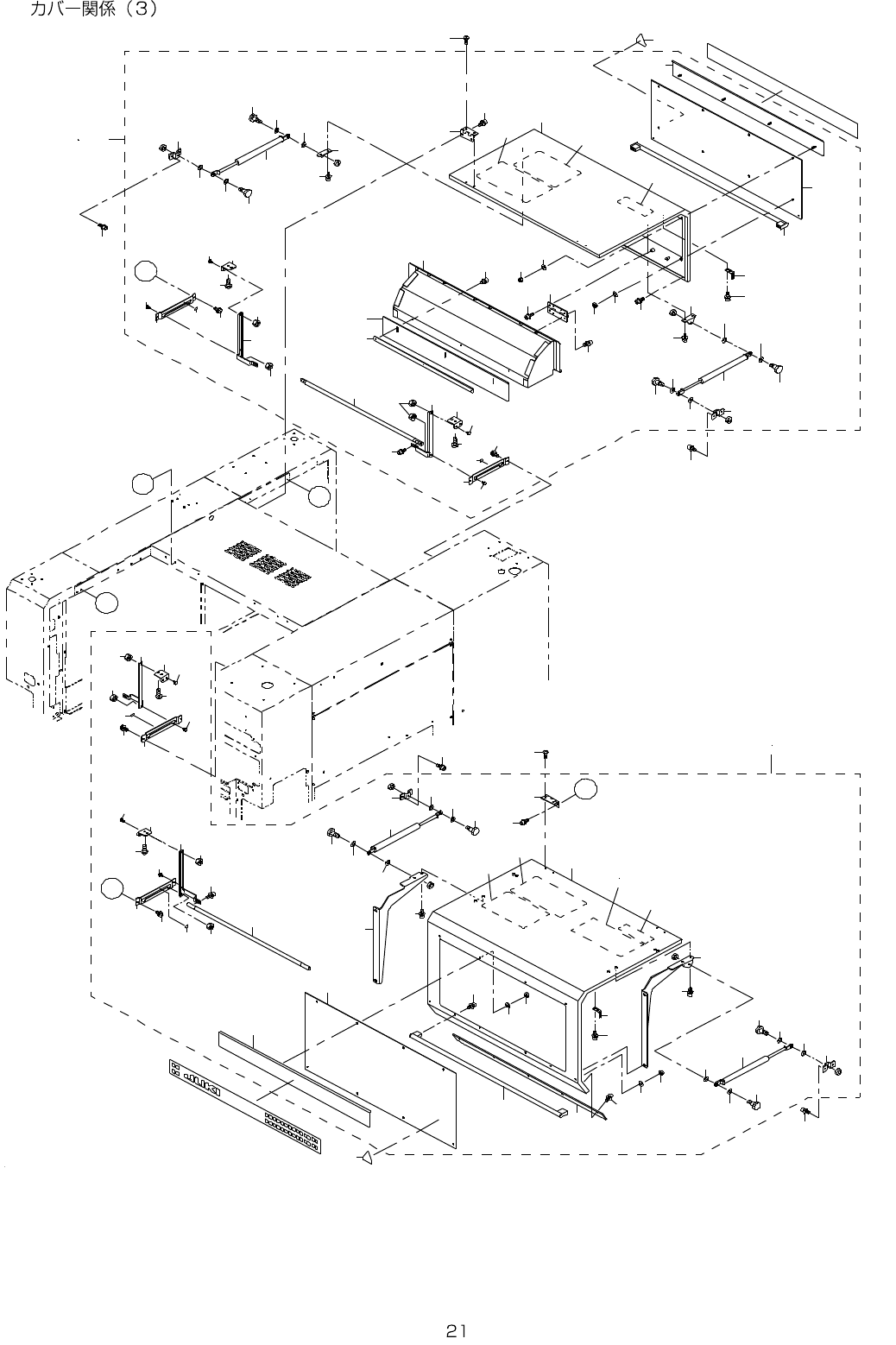 カバー関係（3）

21