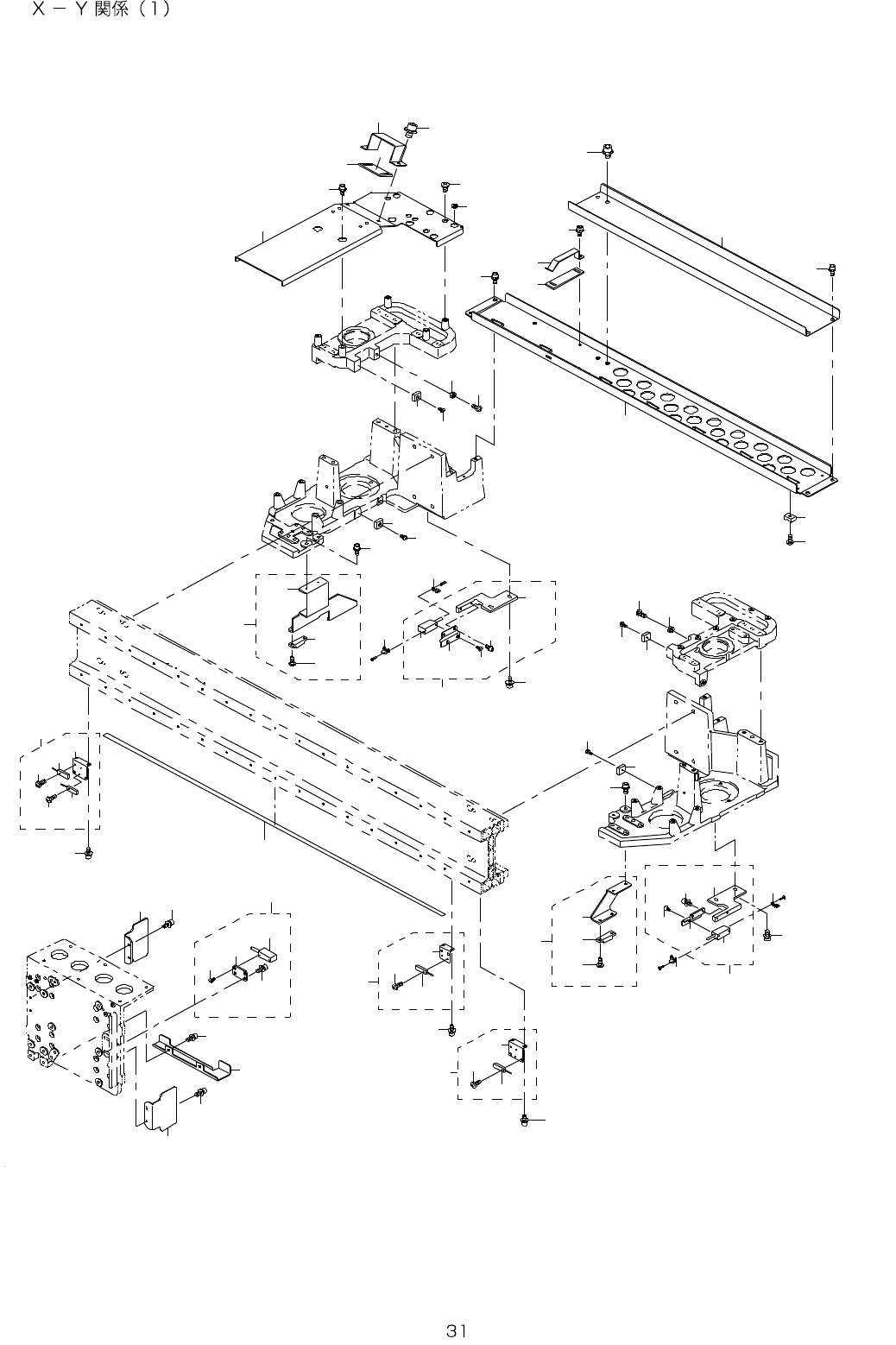 X － Y 関係（1）

31