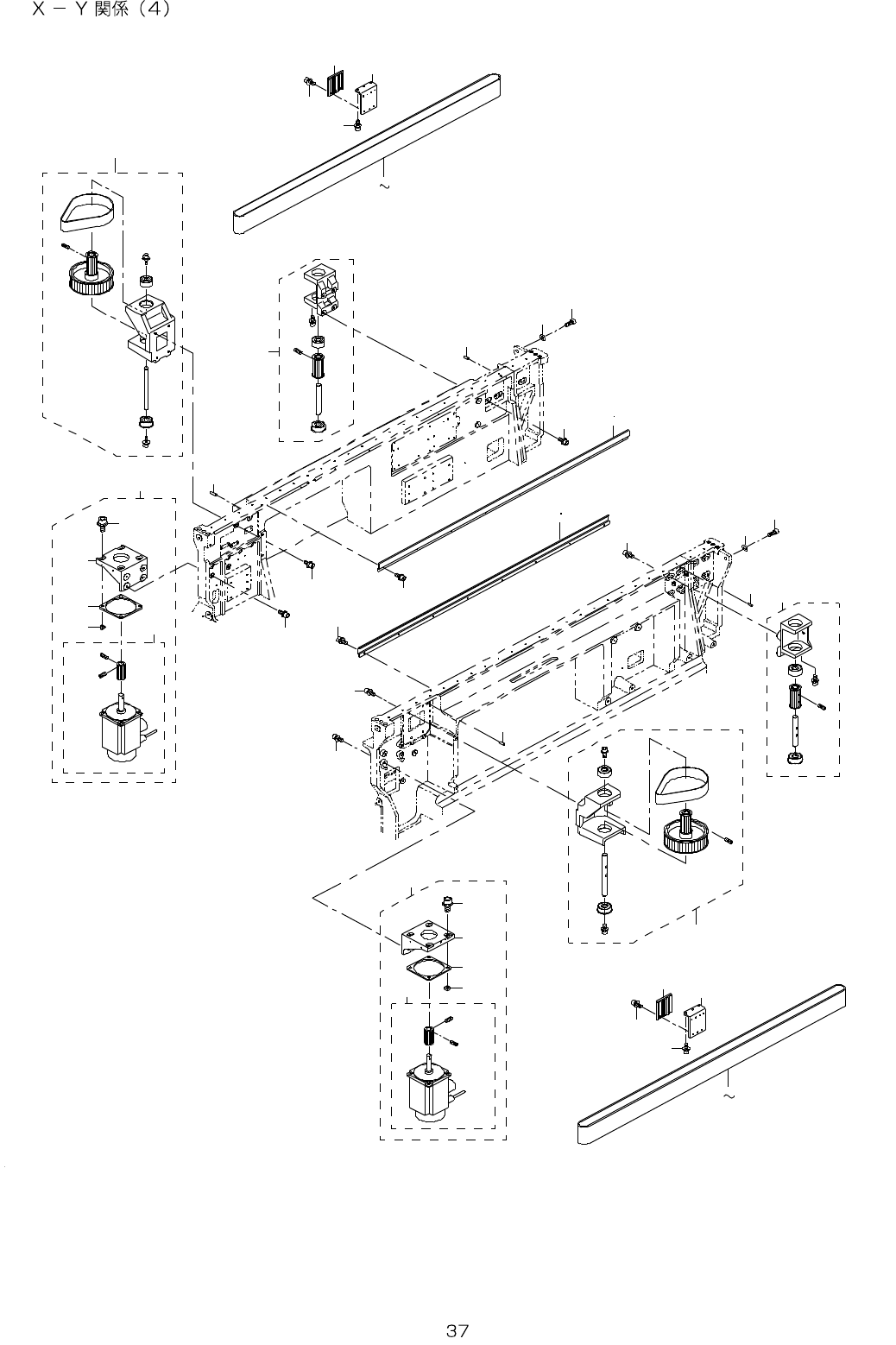 X － Y 関係（4）

～

～

37