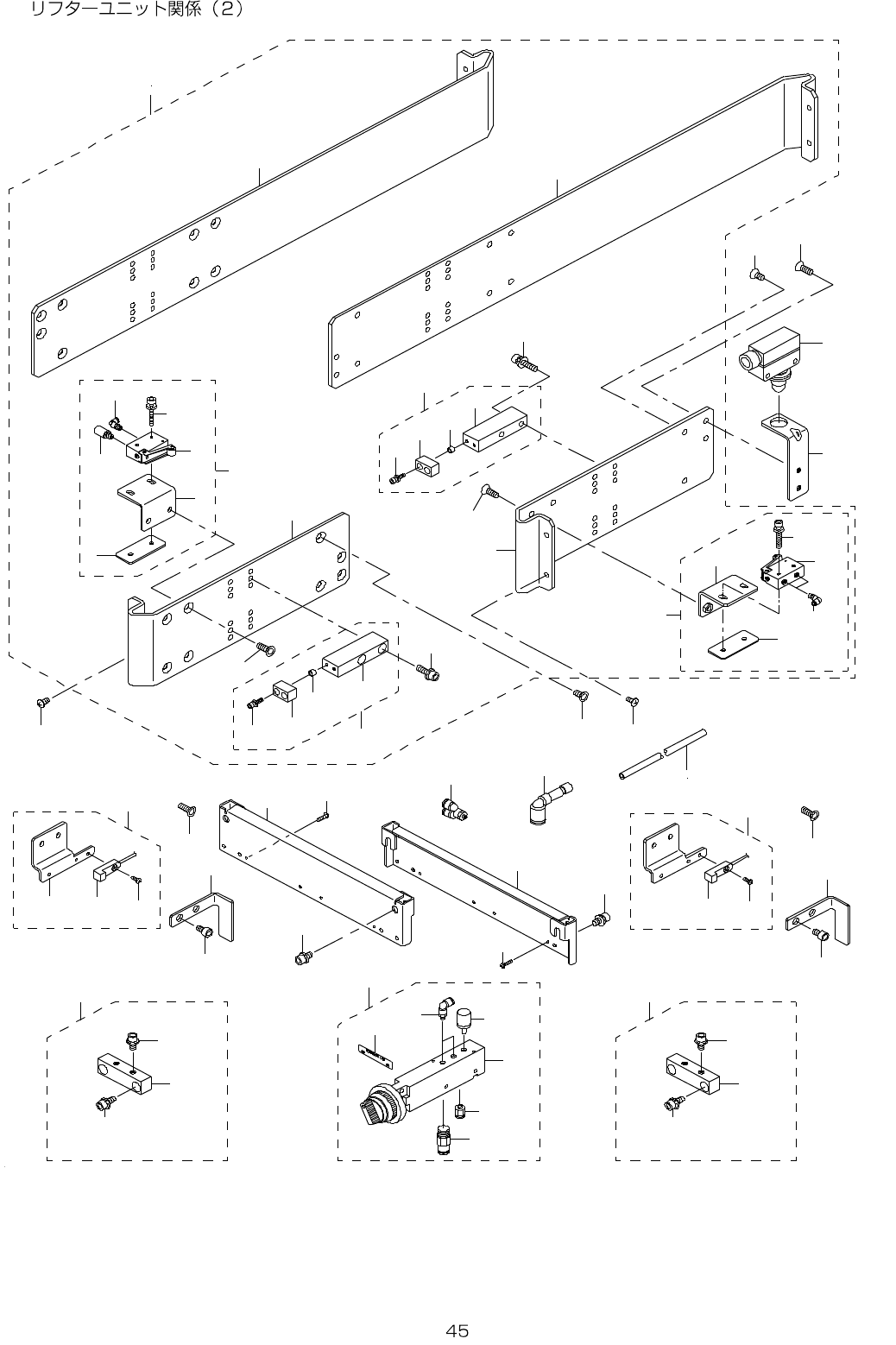 リフターユニット関係（2）

45