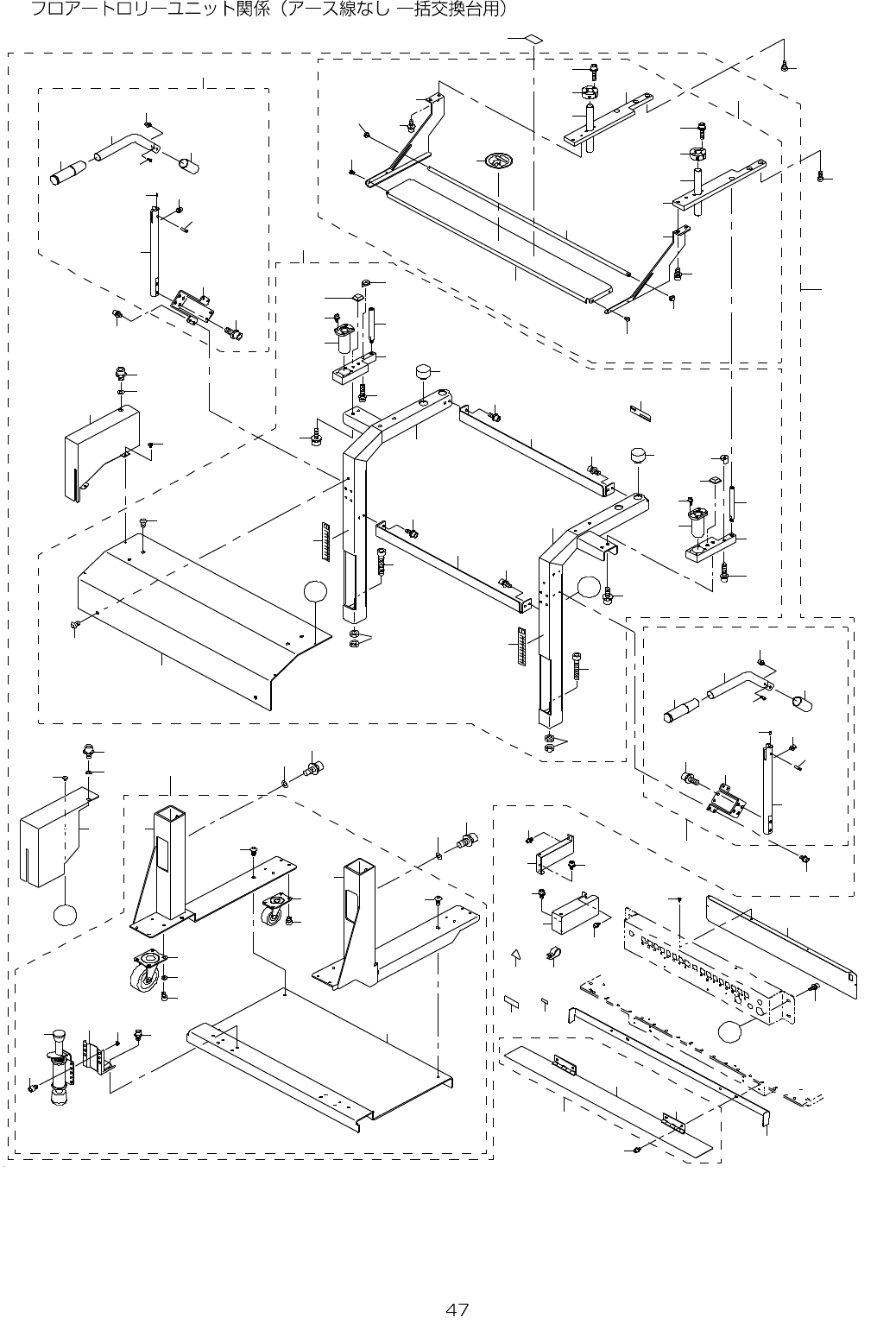 フロアートロリーユニット関係（アース線なし 一括交換台用）

47