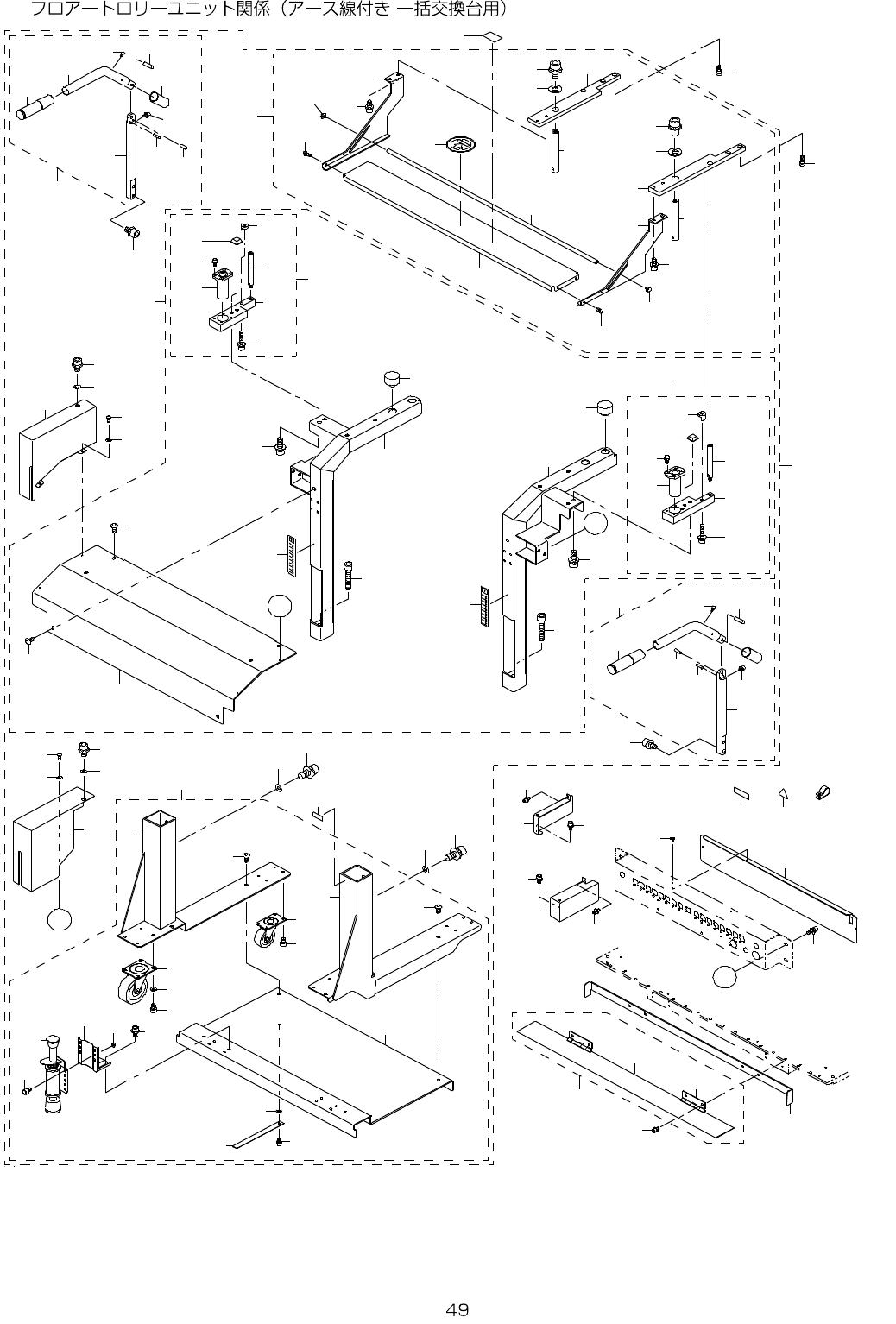 フロアートロリーユニット関係（アース線付き 一括交換台用）

49