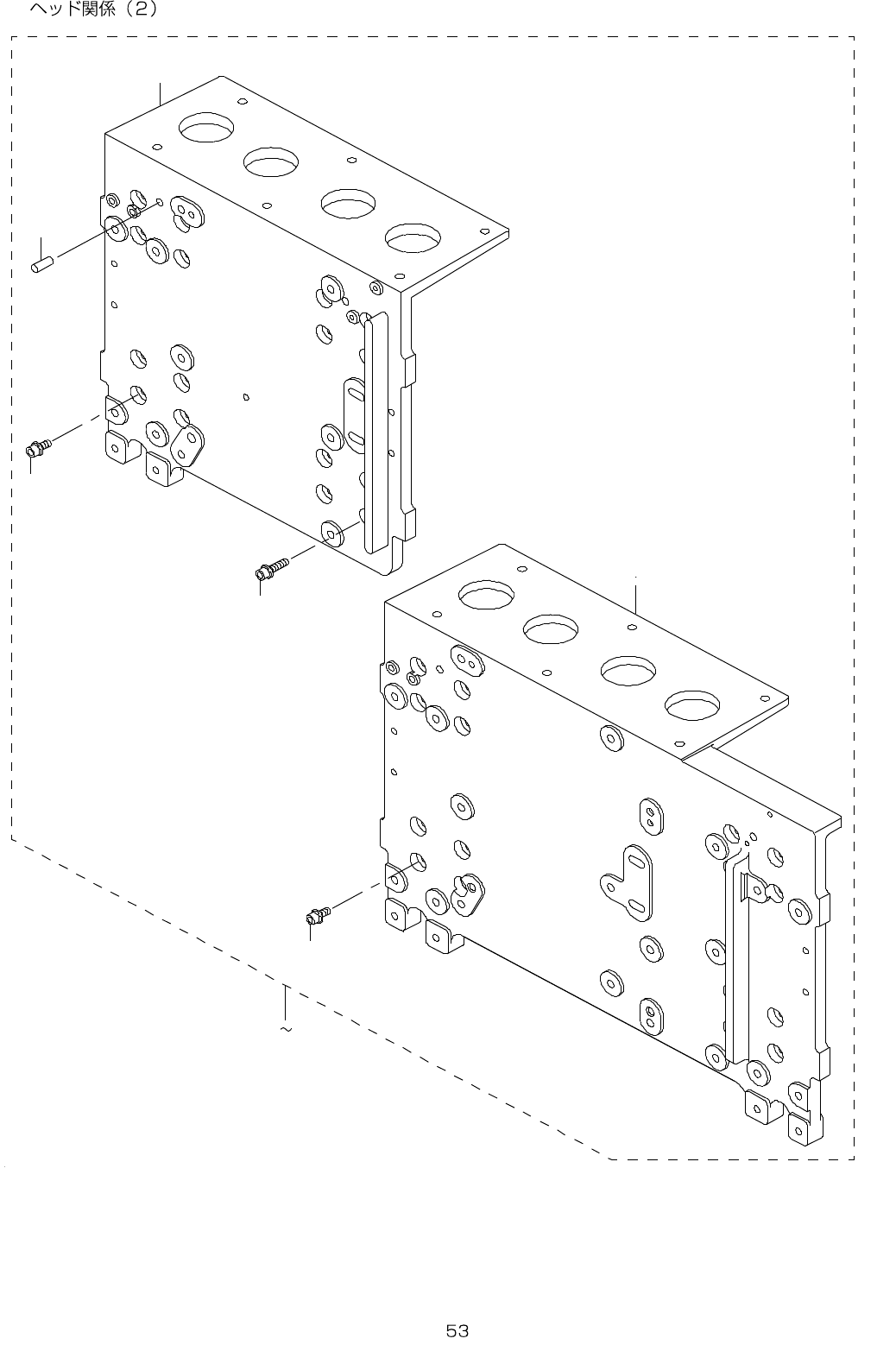 ヘッド関係（2）

~

53