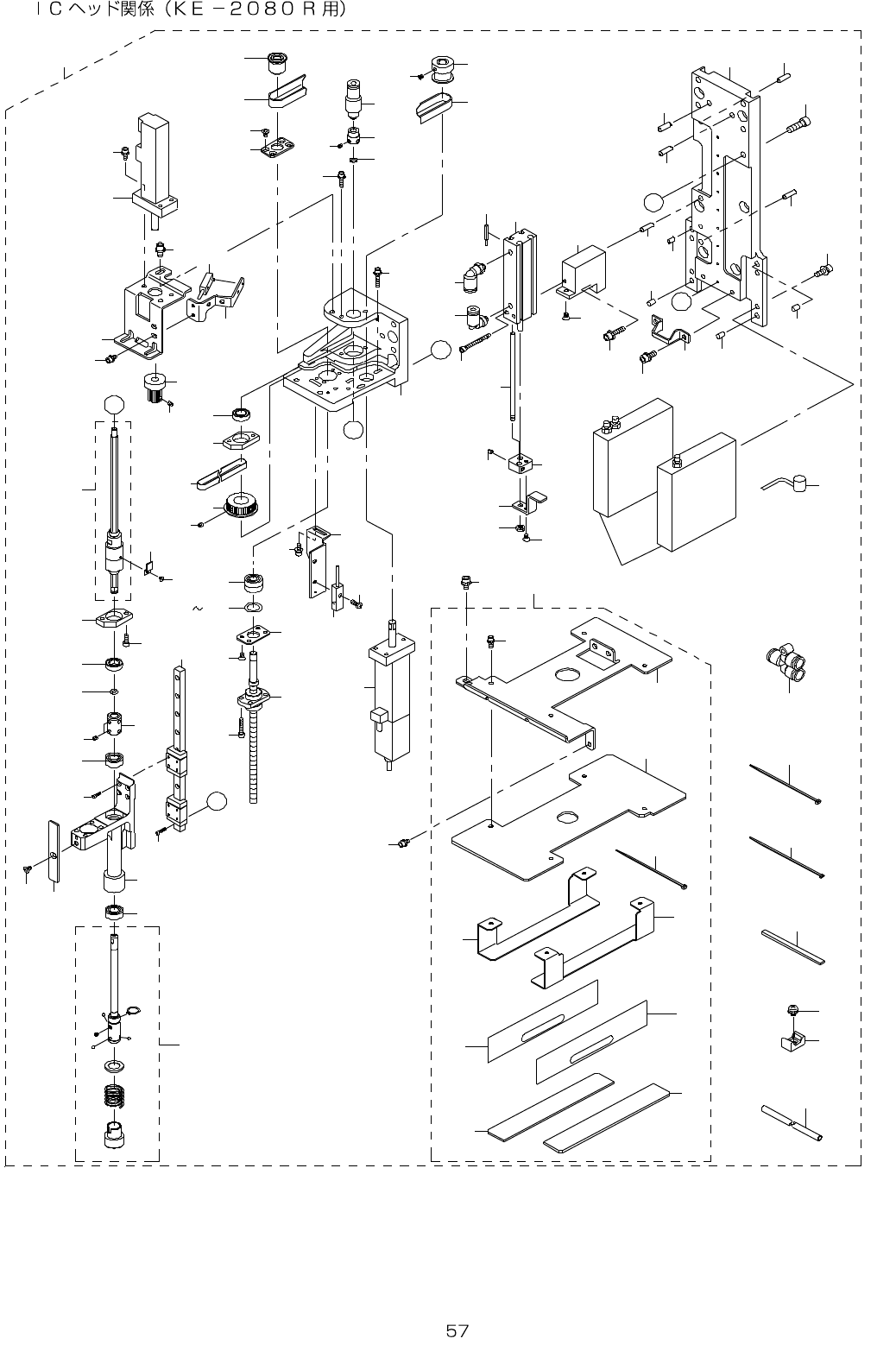 ＩＣヘッド関係（ＫＥ－２０８０Ｒ用）

～

57