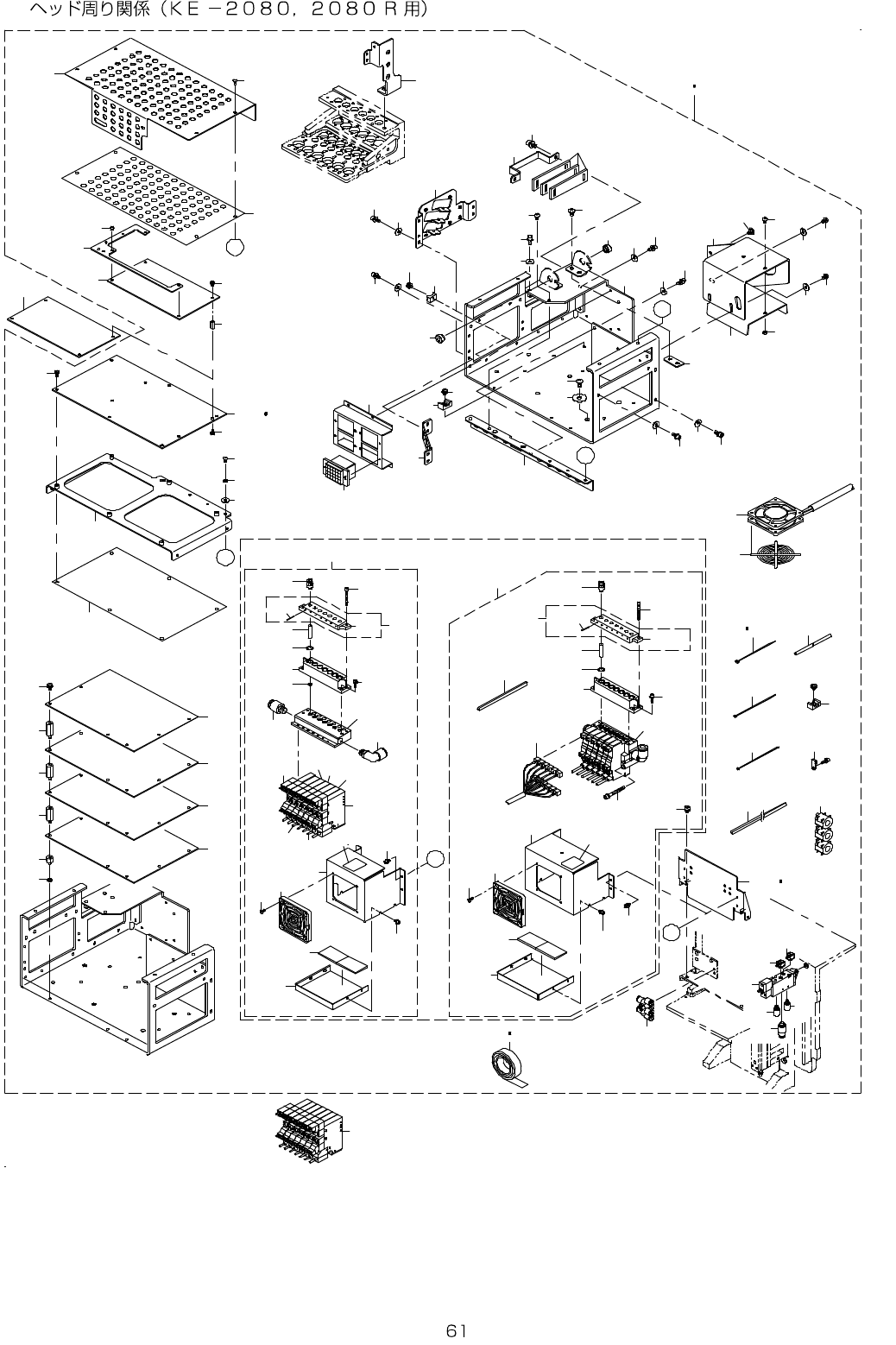 ヘッド周り関係（ＫＥ－２０８０，２０８０Ｒ用）

61