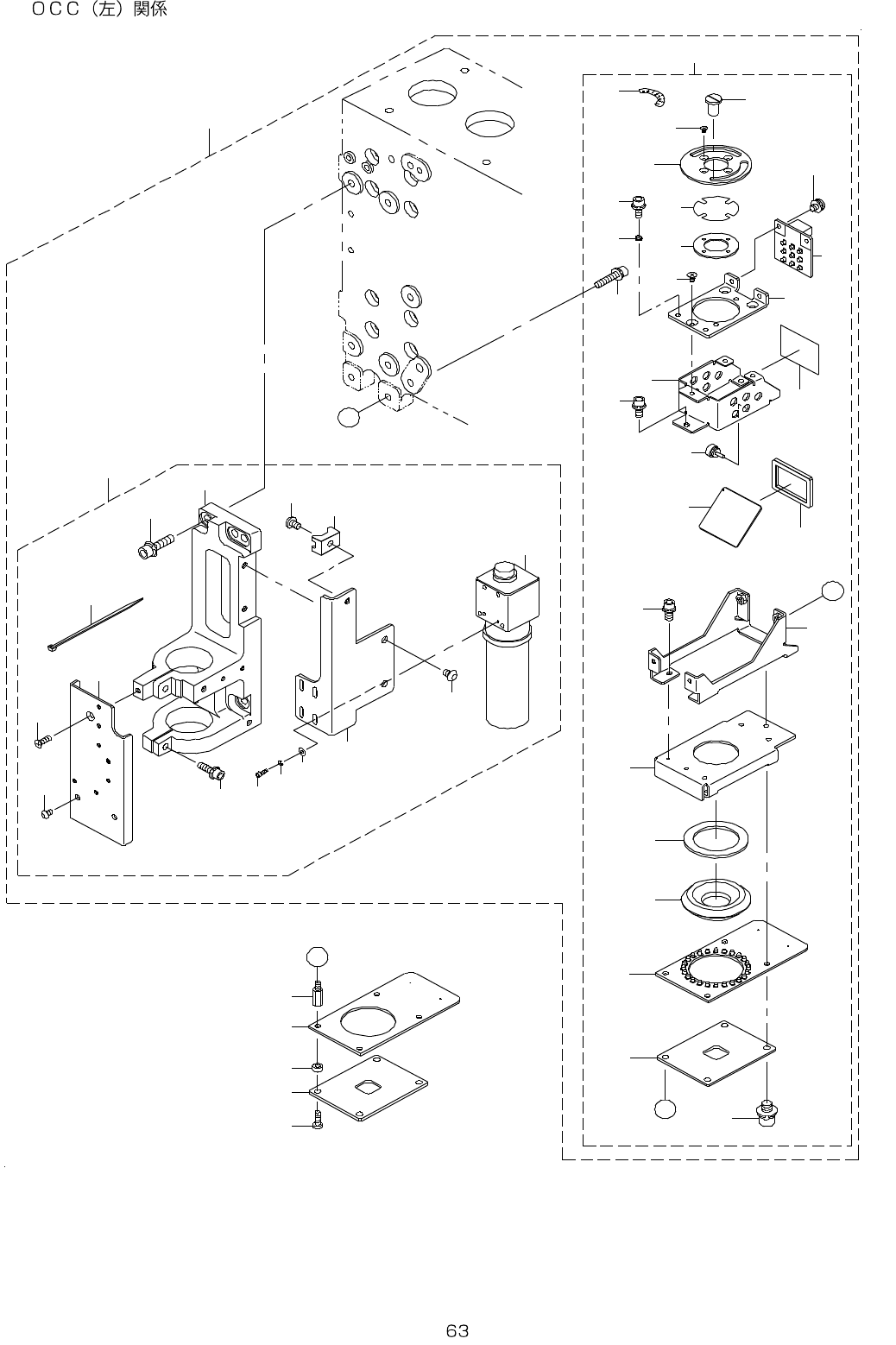 OCC（左）関係

63