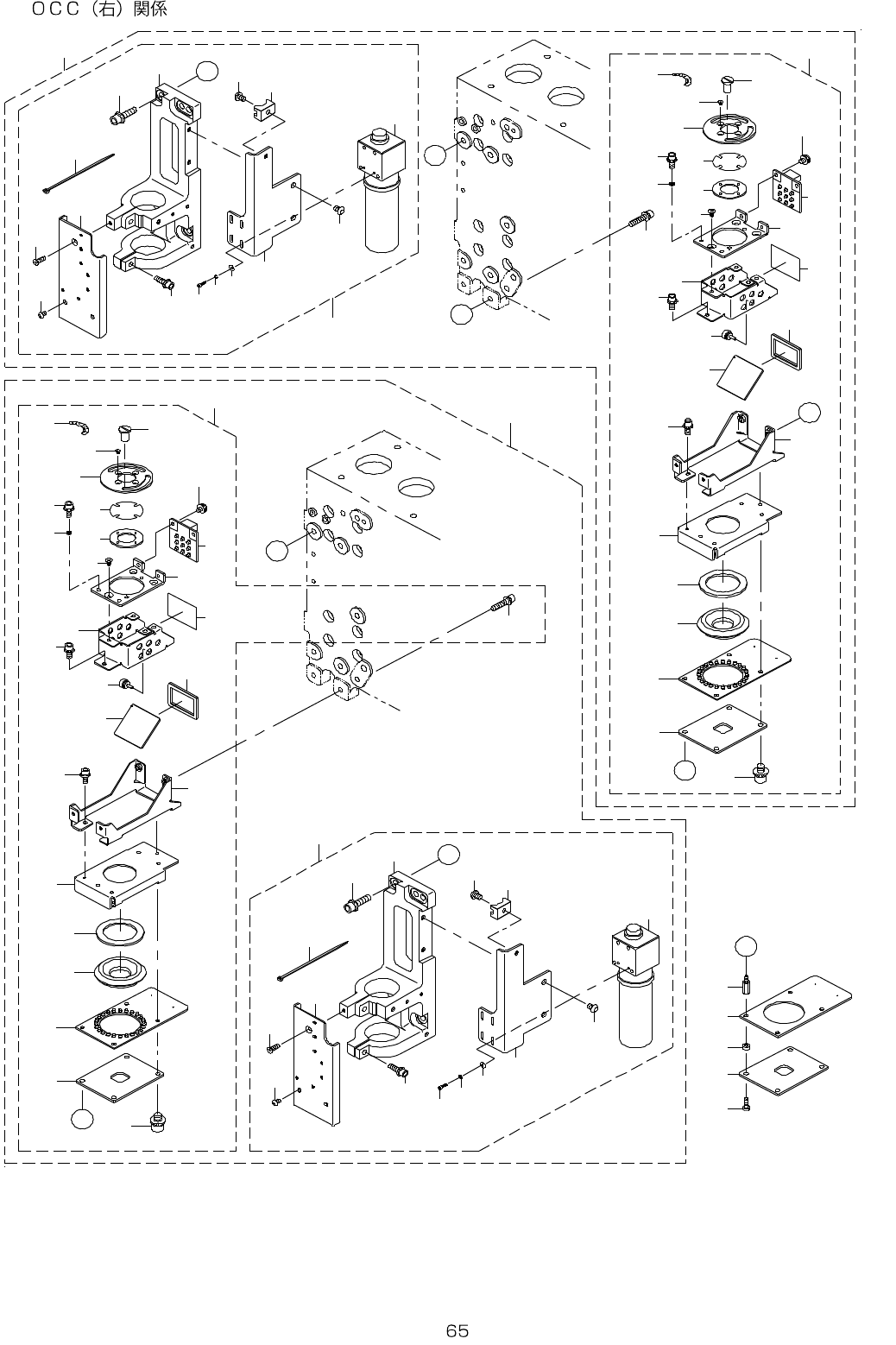 OCC（右）関係

65