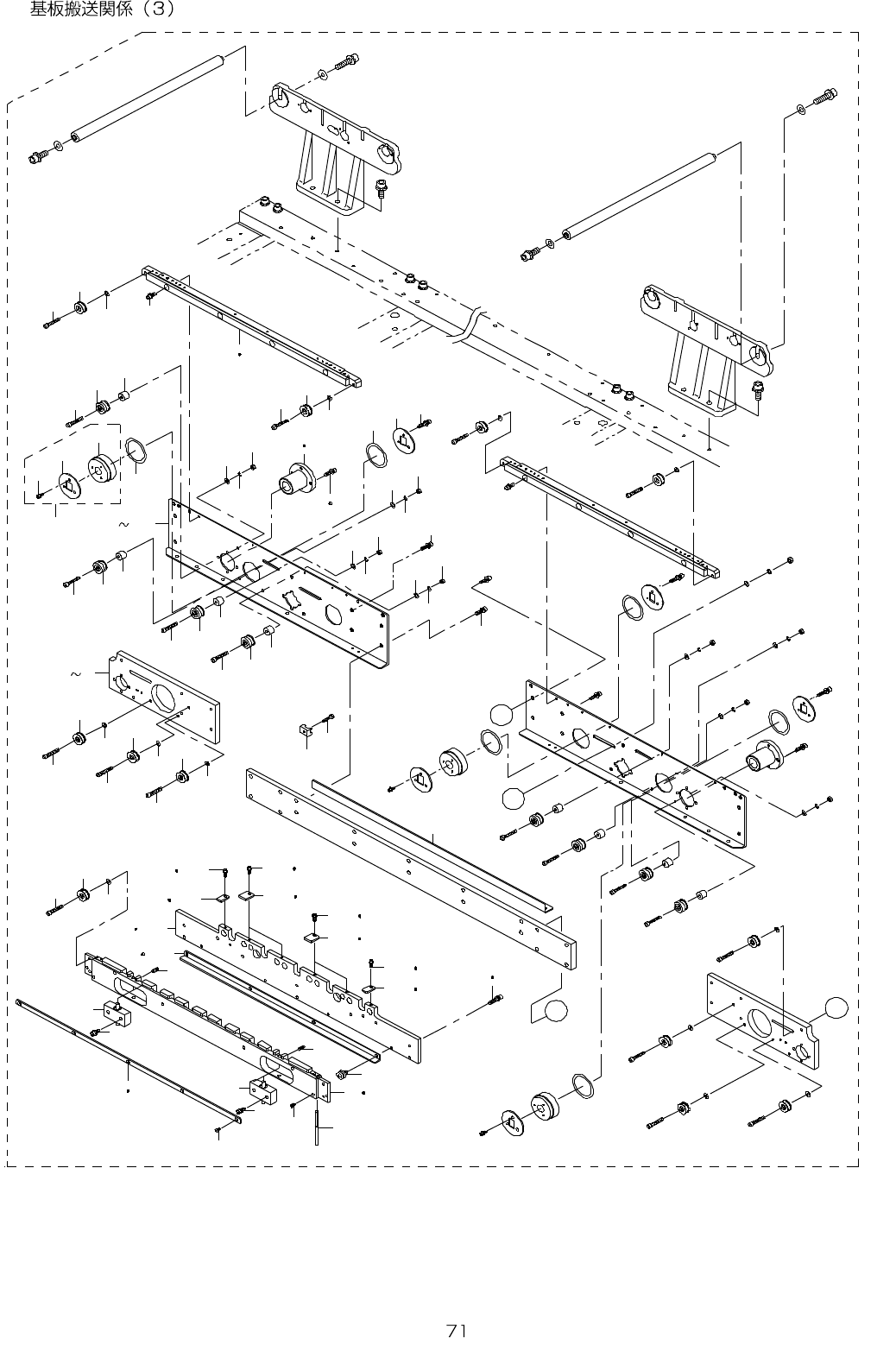 基板搬送関係（3）

～

～

71