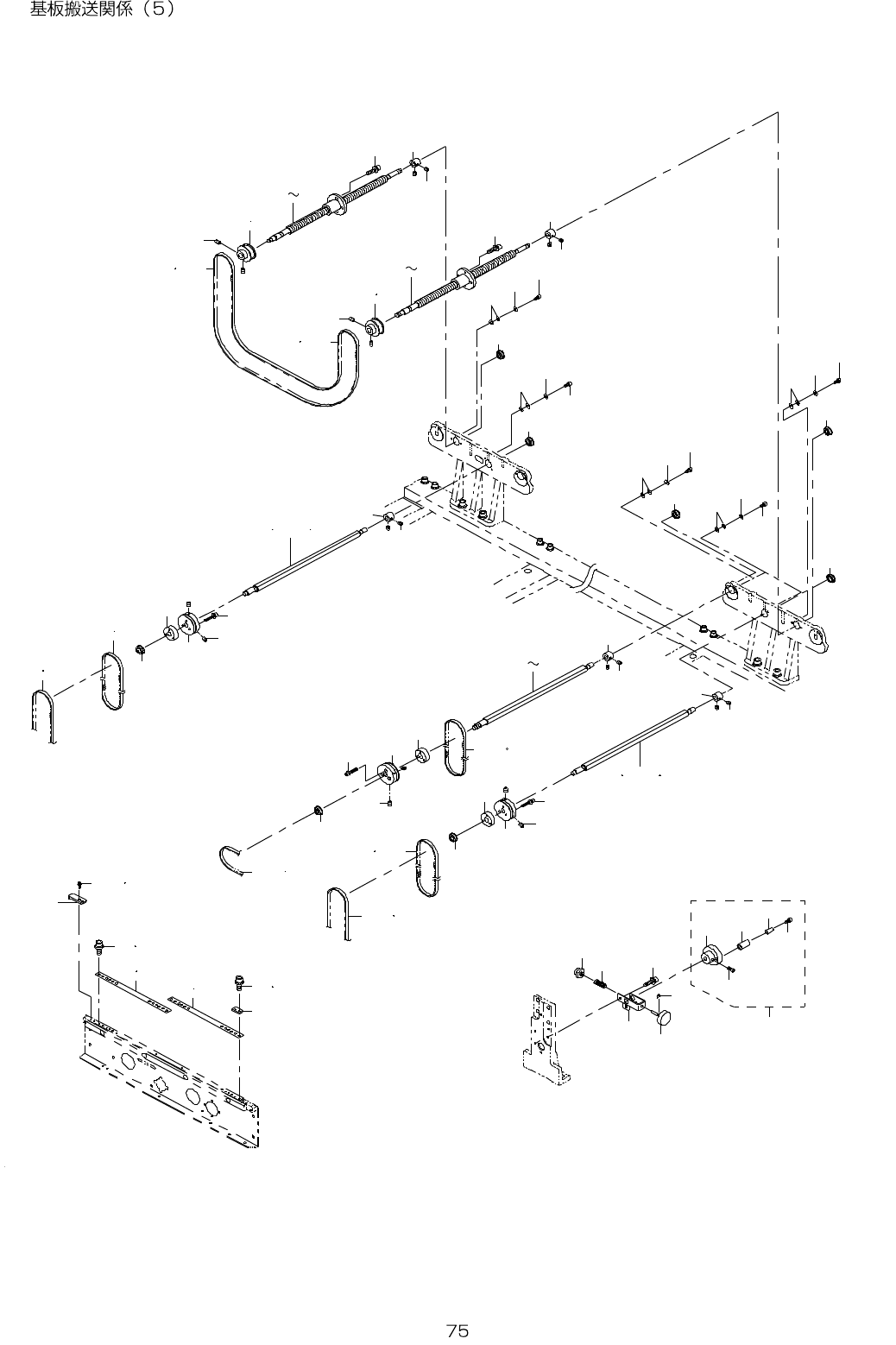 基板搬送関係（5）

75