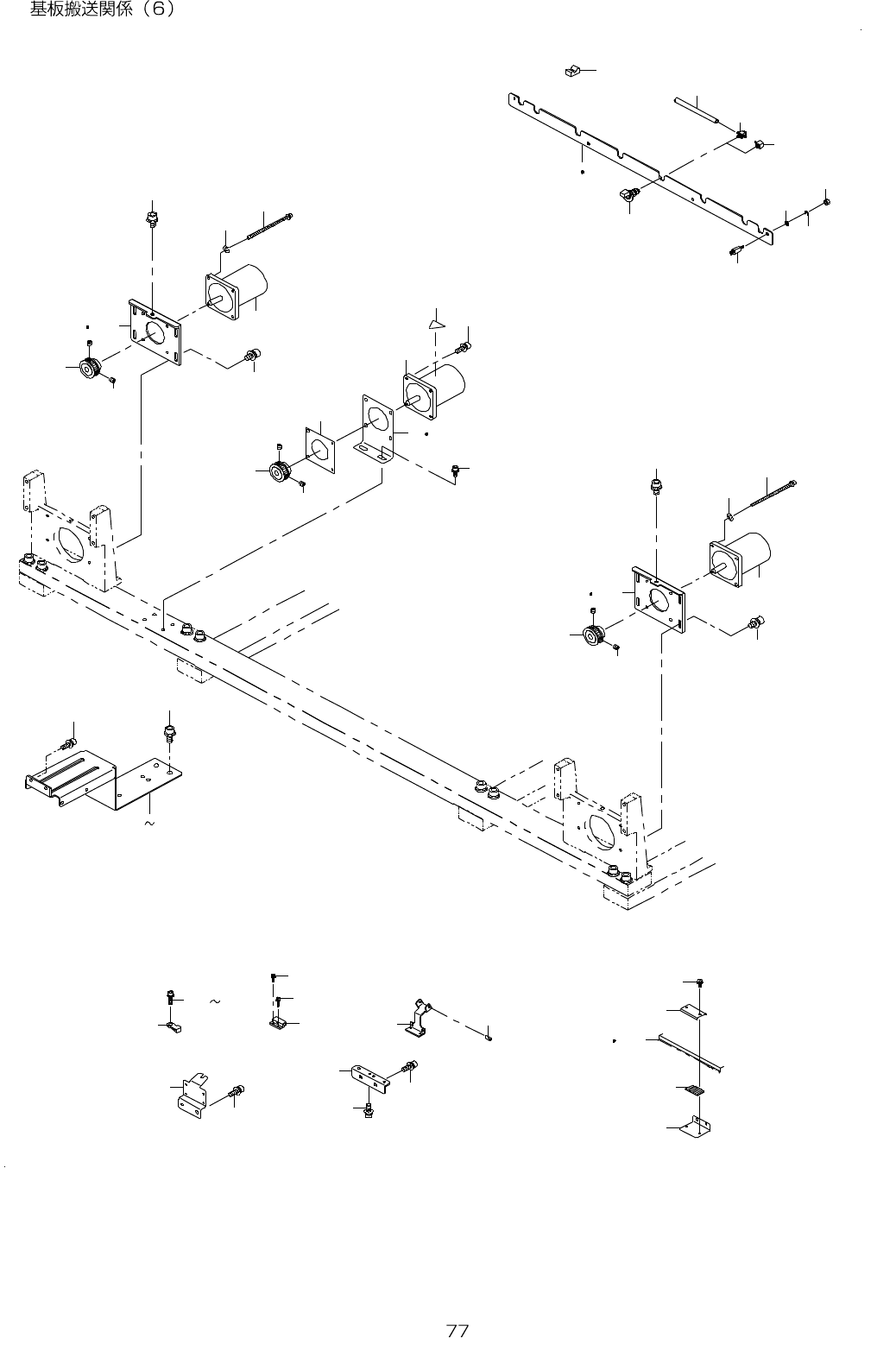 基板搬送関係（6）

~

~

77