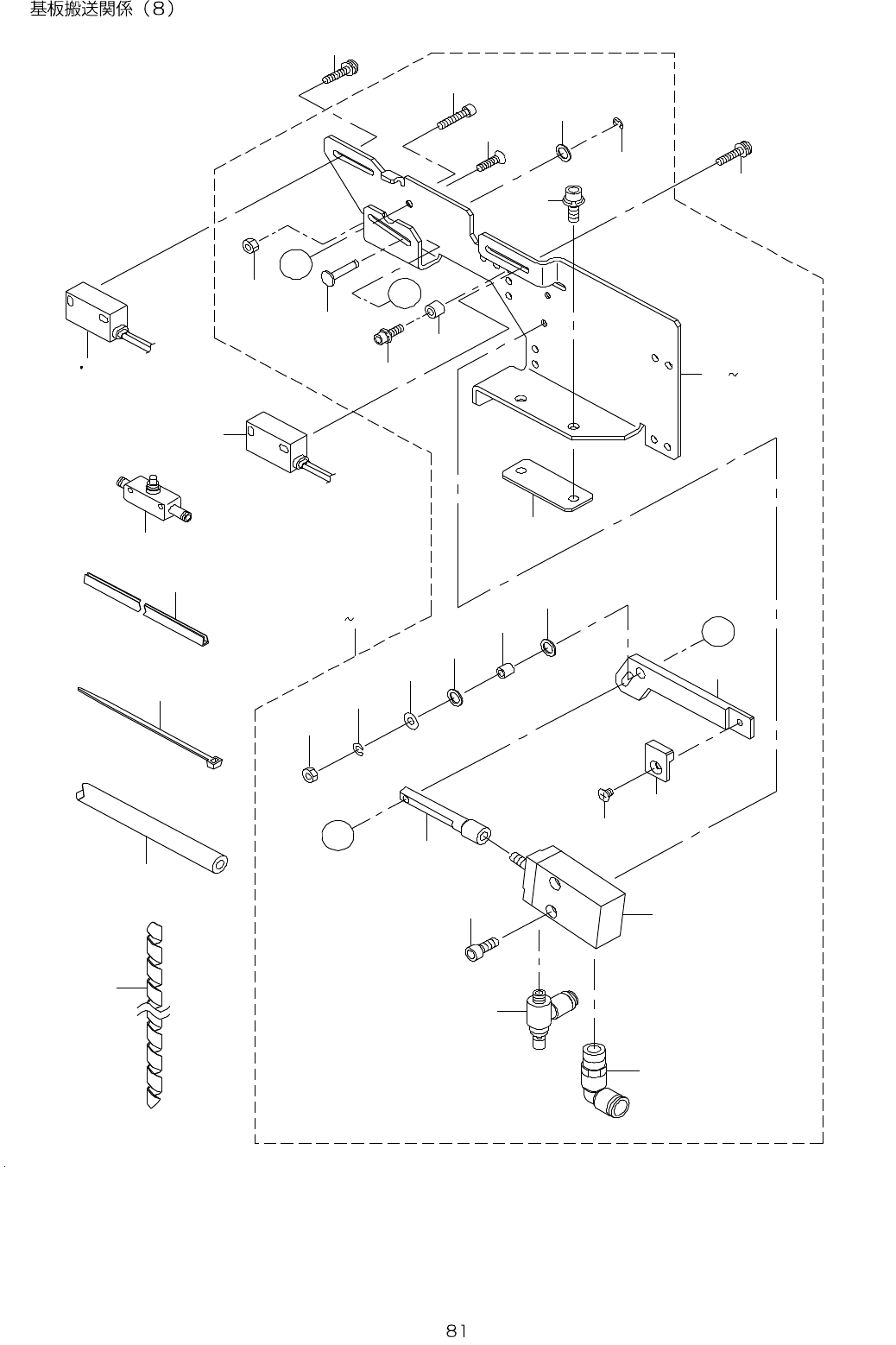 基板搬送関係（８）

~

~

81