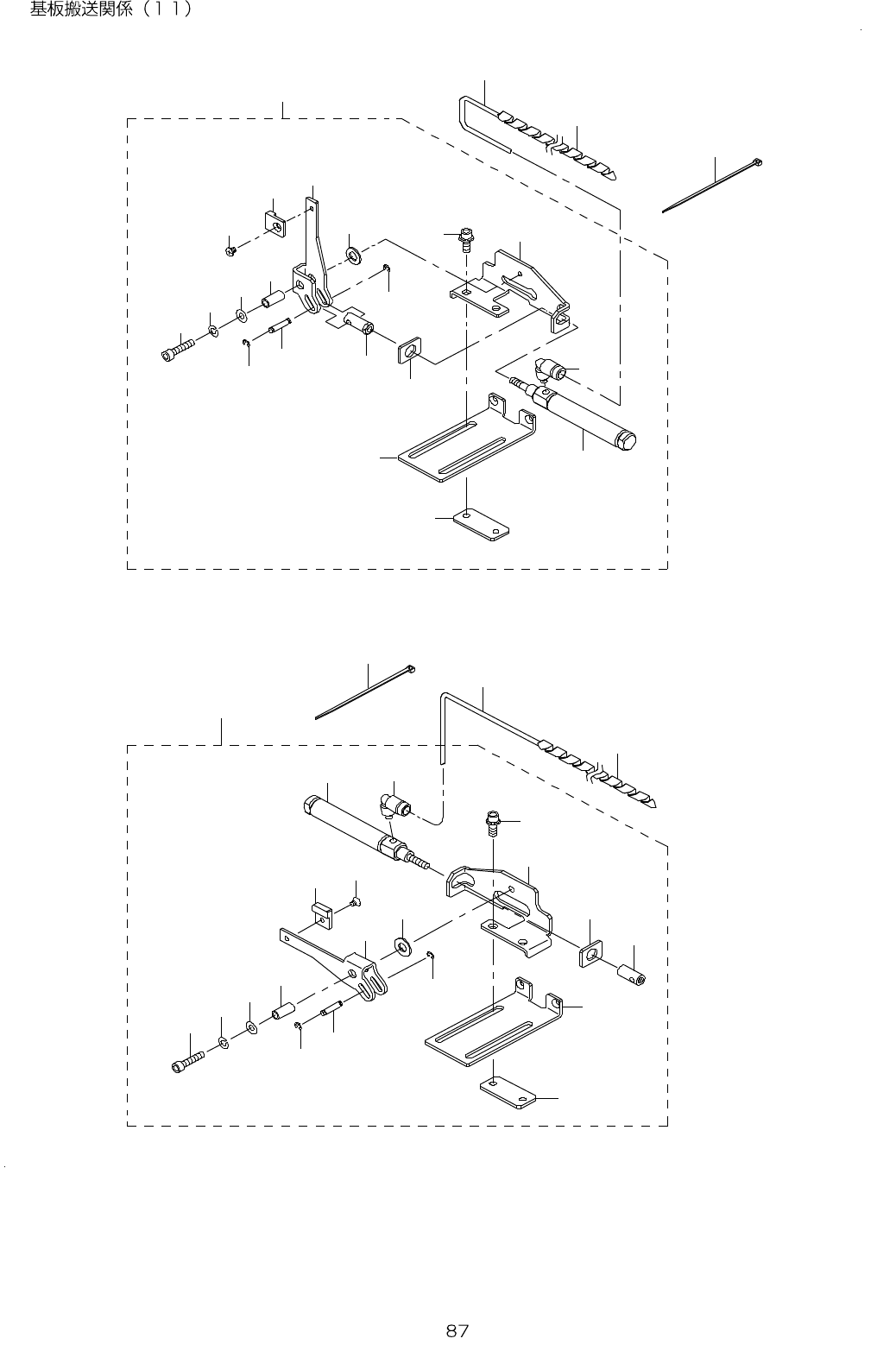 基板搬送関係（１１）

87