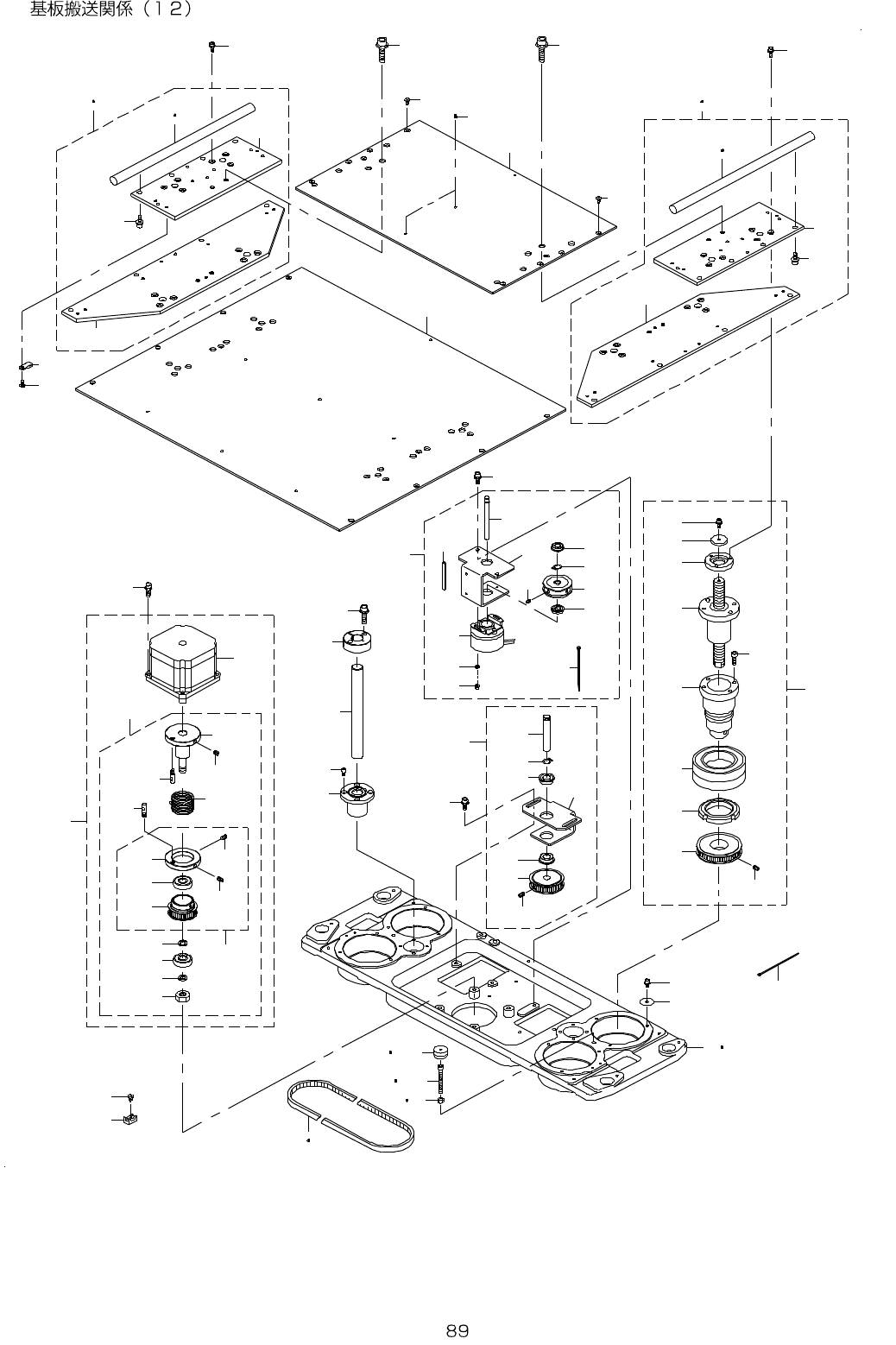 基板搬送関係（１２）

89