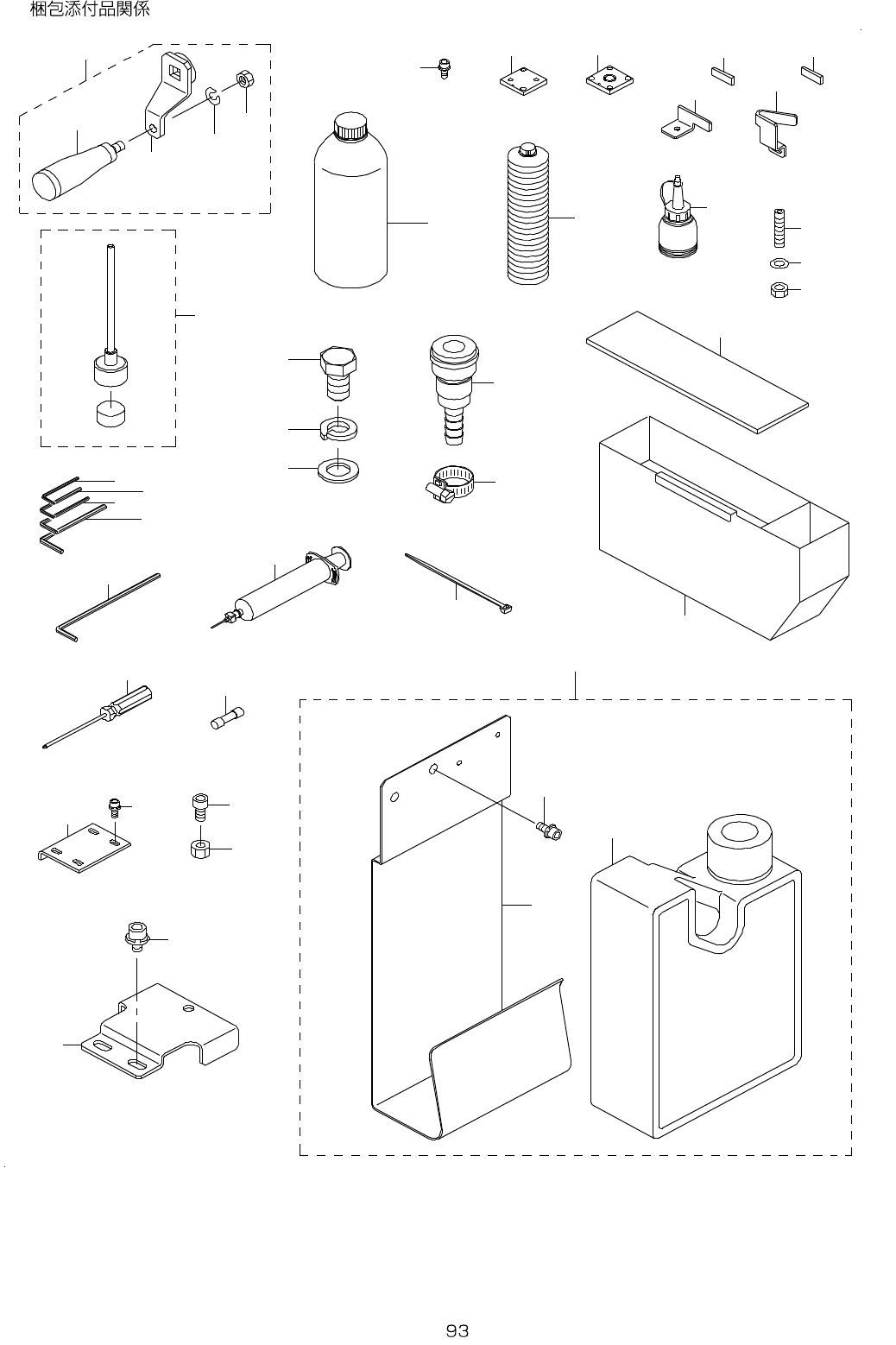 梱包添付品関係

93